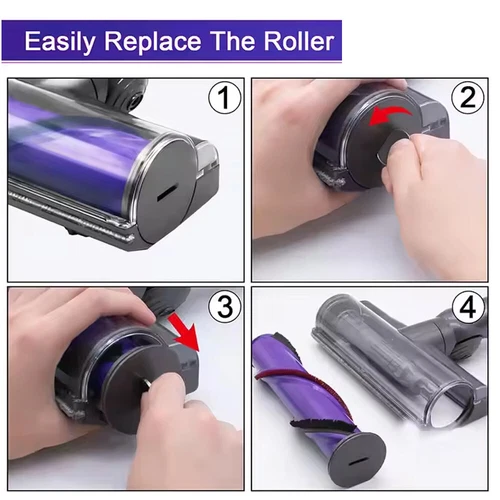 Easily Replace The Roller

1

2

3

4