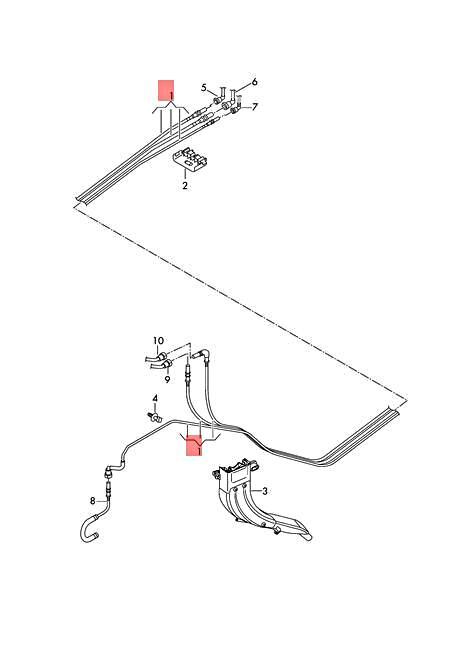 1
5
6
7
2
10
9
4
1
3
8