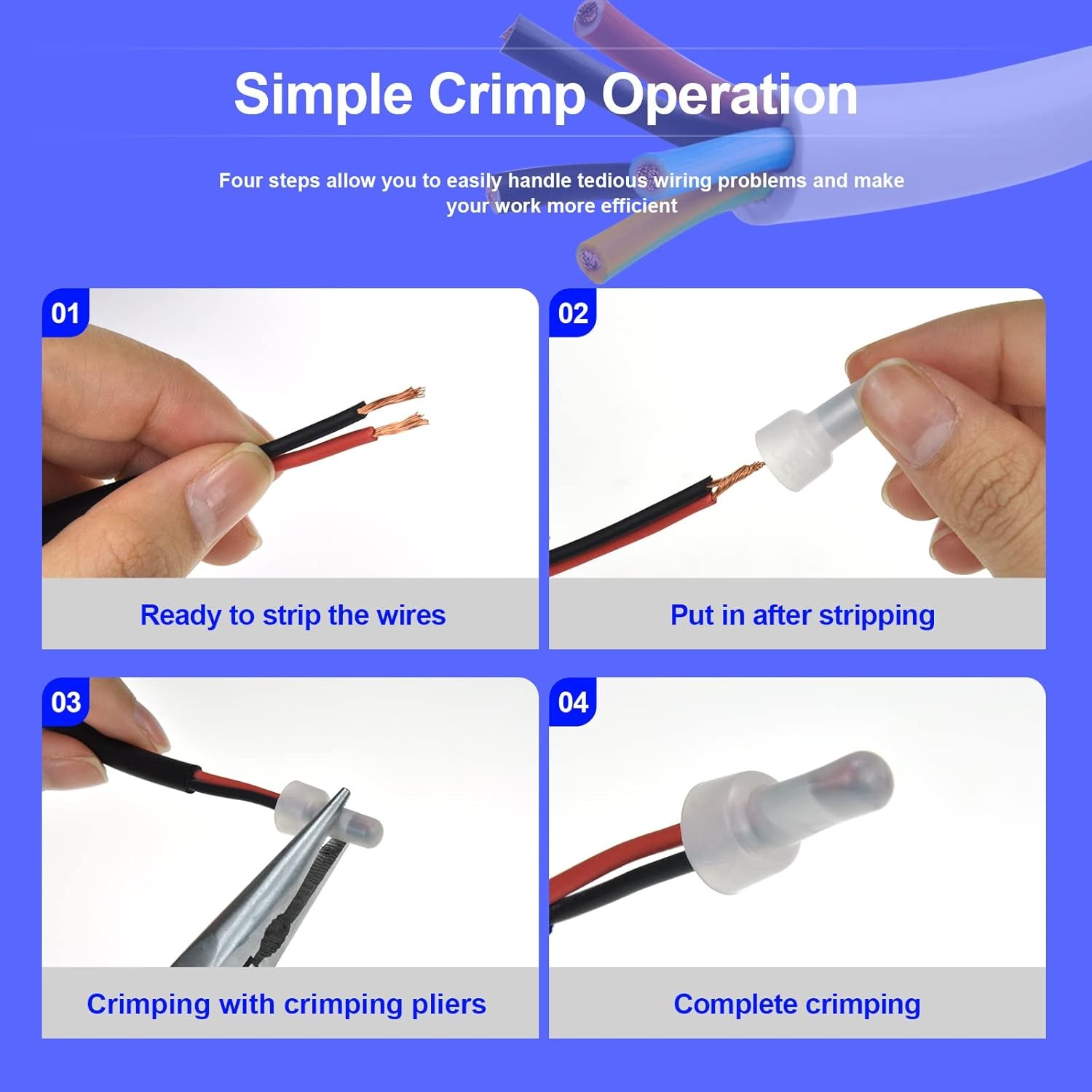 Simple Crimp Operation

Four steps allow you to easily handle tedious wiring problems and make your work more efficient

01

Ready to strip the wires

02

Put in after stripping

03

Crimping with crimping pliers

04

Complete crimping