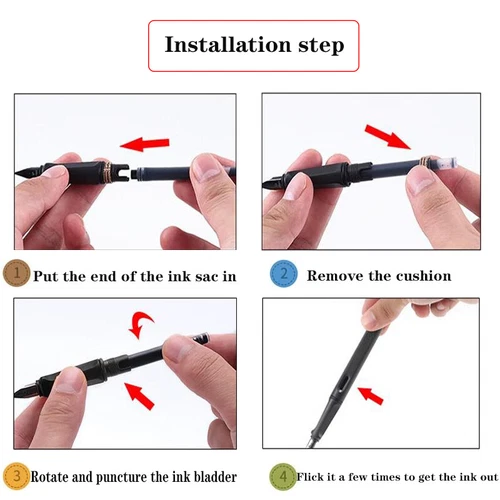 Installation step

1 Put the end of the ink sac in

2 Remove the cushion

3 Rotate and puncture the ink bladder

4 Flick it a few times to get the ink out