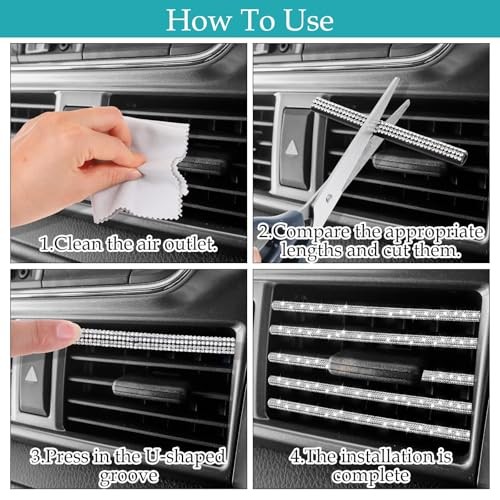 How To Use

1.Clean the air outlet.

2.Compare the appropriate lengths and cut them.

3.Press in the U-shaped groove

4.The installation is complete