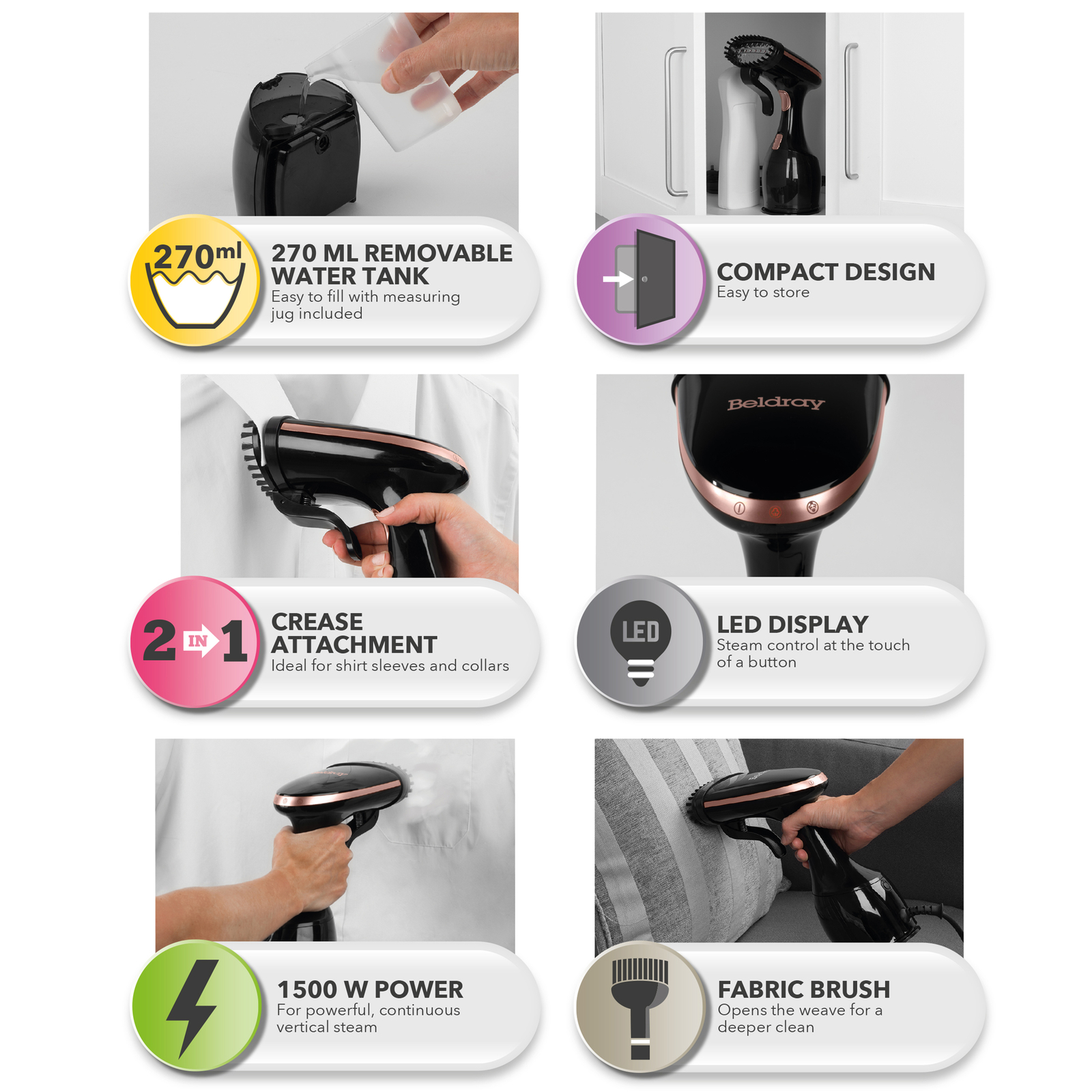 270ml

270 ML REMOVABLE WATER TANK
Easy to fill with measuring jug included

COMPACT DESIGN
Easy to store

2 IN 1

CREASE ATTACHMENT
Ideal for shirt sleeves and collars

Beldray

LED

LED DISPLAY
Steam control at the touch of a button

1500 W POWER
For powerful, continuous vertical steam

FABRIC BRUSH
Opens the weave for a deeper clean