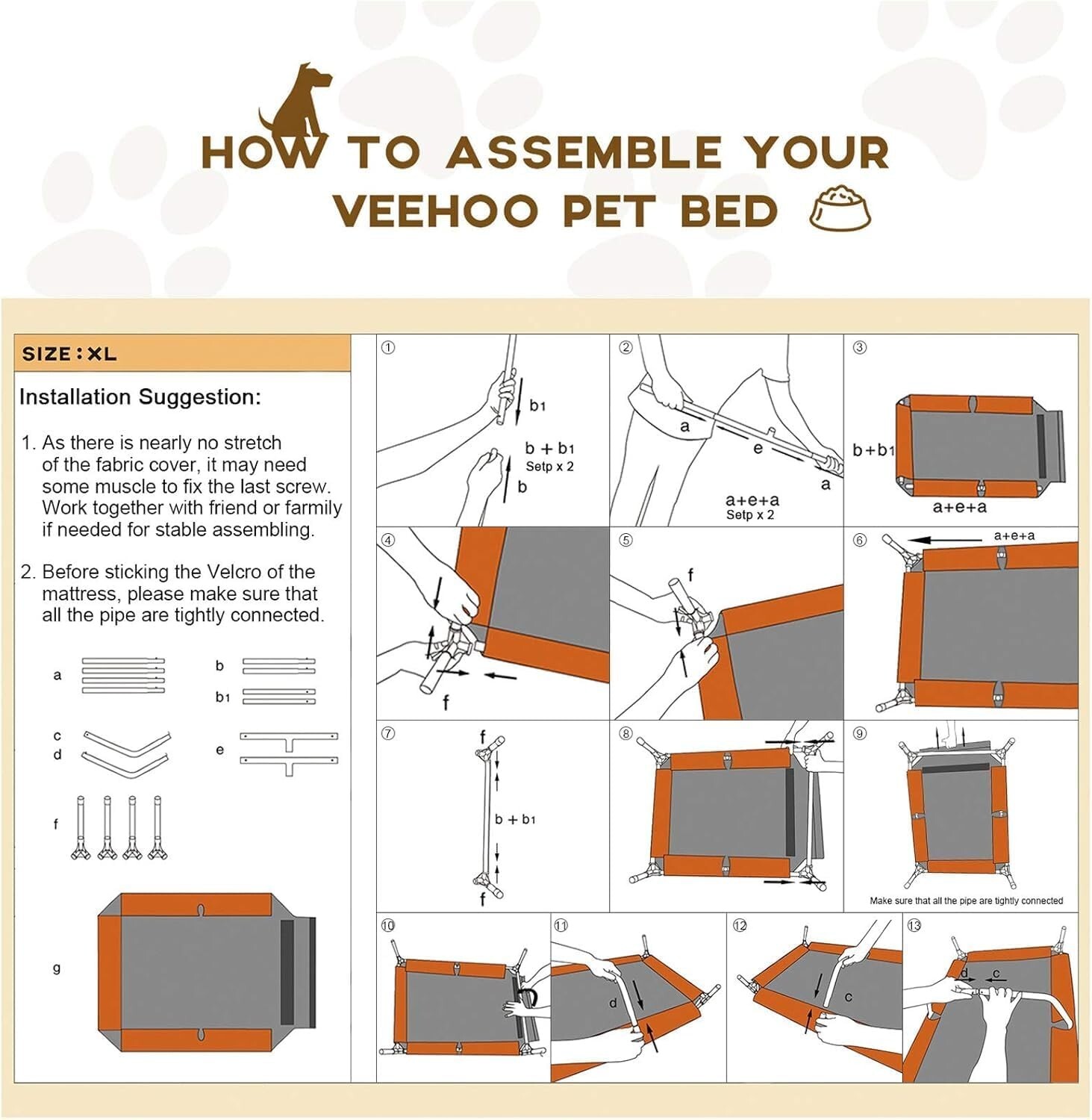 HOW TO ASSEMBLE YOUR VEEHOO PET BED

SIZE : XL

Installation Suggestion:

1. As there is nearly no stretch of the fabric cover, it may need some muscle to fix the last screw. Work together with friend or farmily if needed for stable assembling.

2. Before sticking the Velcro of the mattress, please make sure that all the pipe are tightly connected.

a
b
b1
c
d
e
f
g

①
b1
b + b1
Setp x 2
b

②
a
e
a
a+e+a
Setp x 2

③
b+b1
a+e+a

④
f

⑤
f

⑥
a+e+a

⑦
f
b + b1
f

⑧

⑨
Make sure that all the pipe are tightly connected

⑩

⑪
d

⑫
c

⑬
d
c