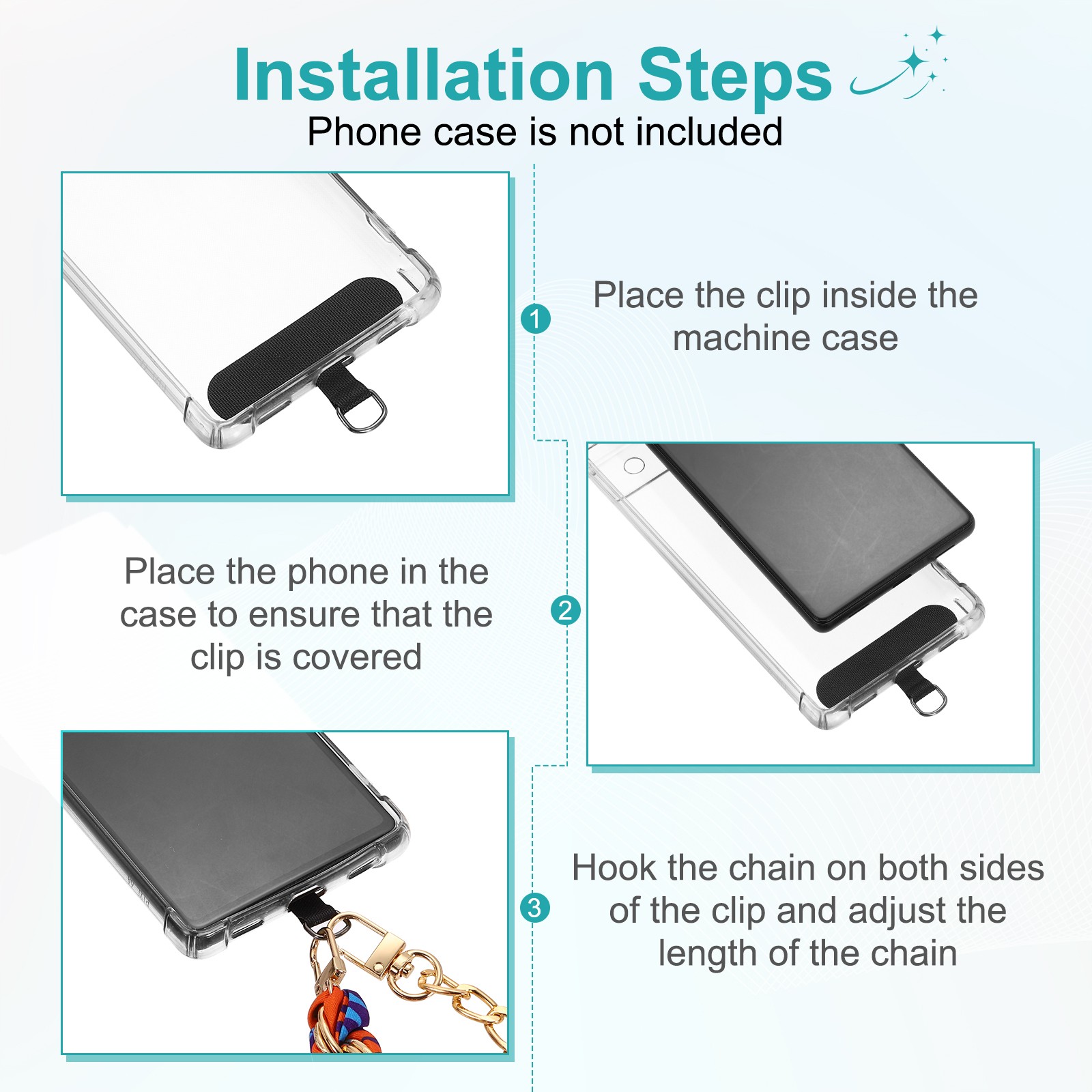 Installation Steps

Phone case is not included

1

Place the clip inside the machine case

Place the phone in the case to ensure that the clip is covered

2

3

Hook the chain on both sides of the clip and adjust the length of the chain