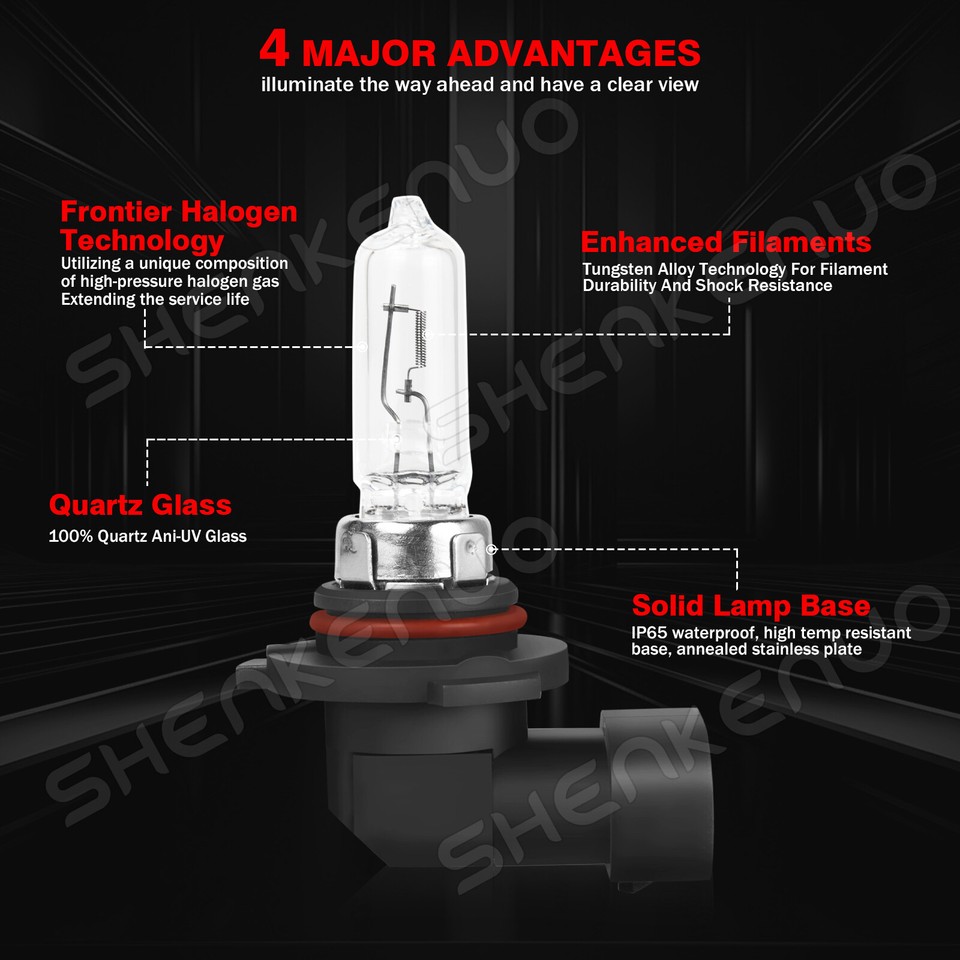 4 MAJOR ADVANTAGES
illuminate the way ahead and have a clear view

Frontier Halogen Technology
Utilizing a unique composition of high-pressure halogen gas Extending the service life

Enhanced Filaments
Tungsten Alloy Technology For Filament Durability And Shock Resistance

Quartz Glass
100% Quartz Ani-UV Glass

Solid Lamp Base
IP65 waterproof, high temp resistant base, annealed stainless plate

SHENKENUO
SHENKENUO
SHENKENUO
SHENKENUO