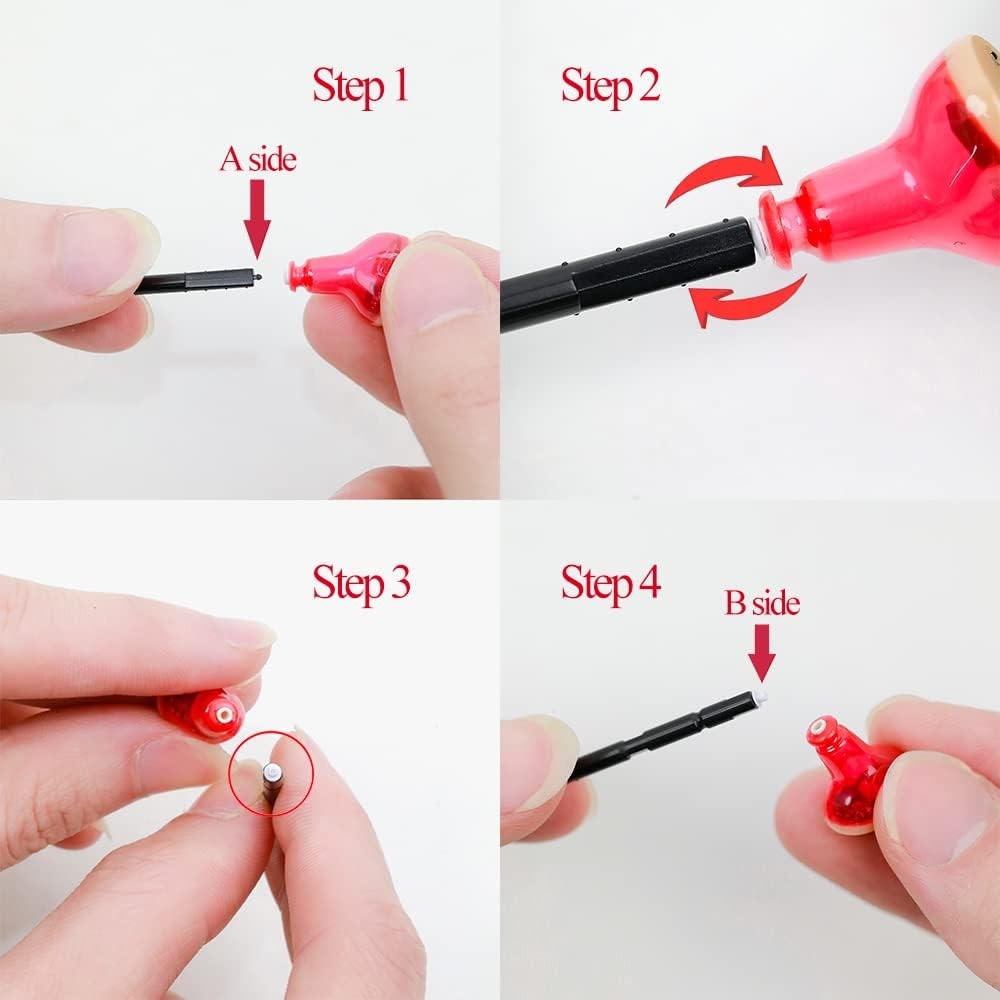 Step 1

A side

Step 2

Step 3

Step 4

B side