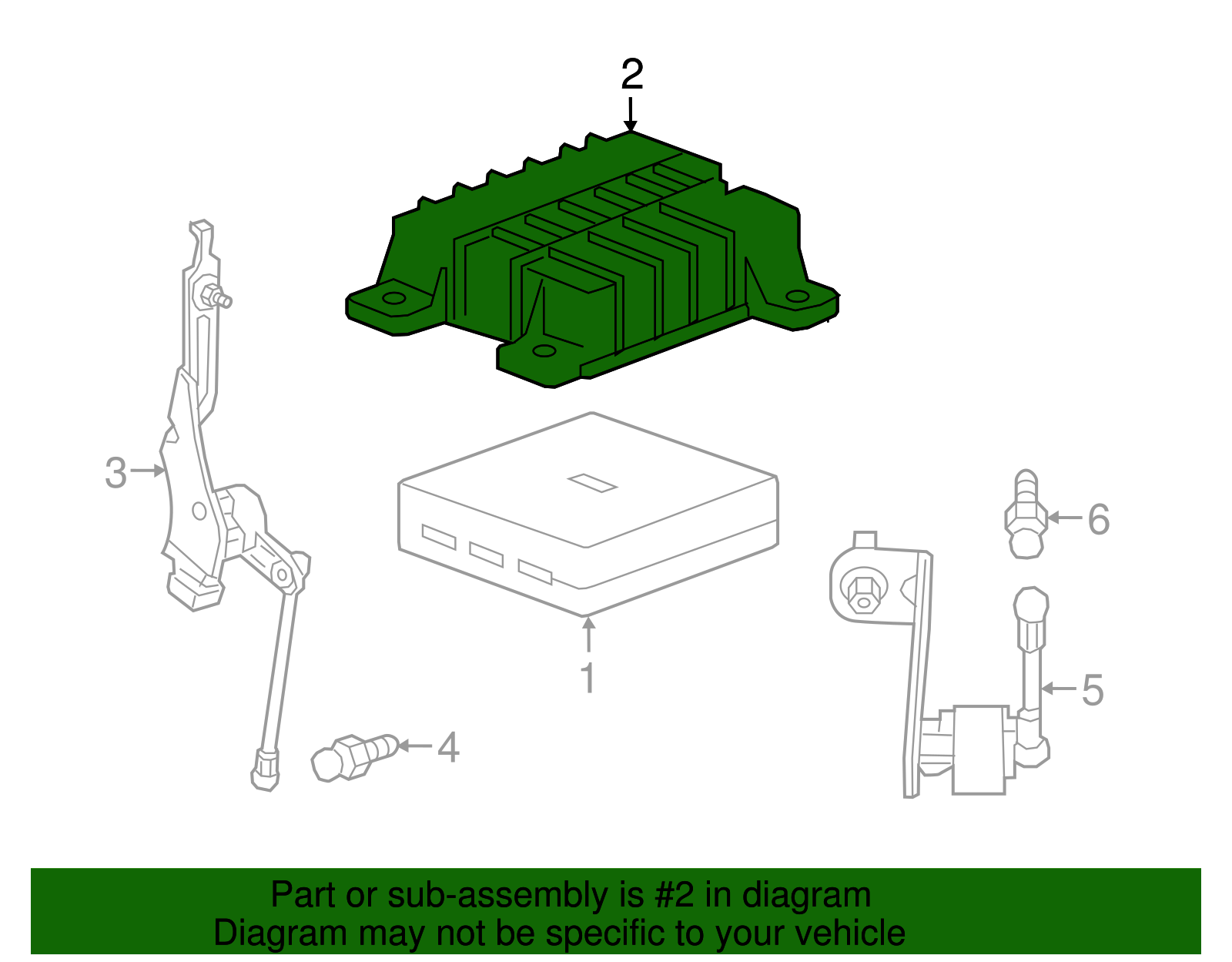 2

3

6

1

5

4

Part or sub-assembly is #2 in diagram
Diagram may not be specific to your vehicle