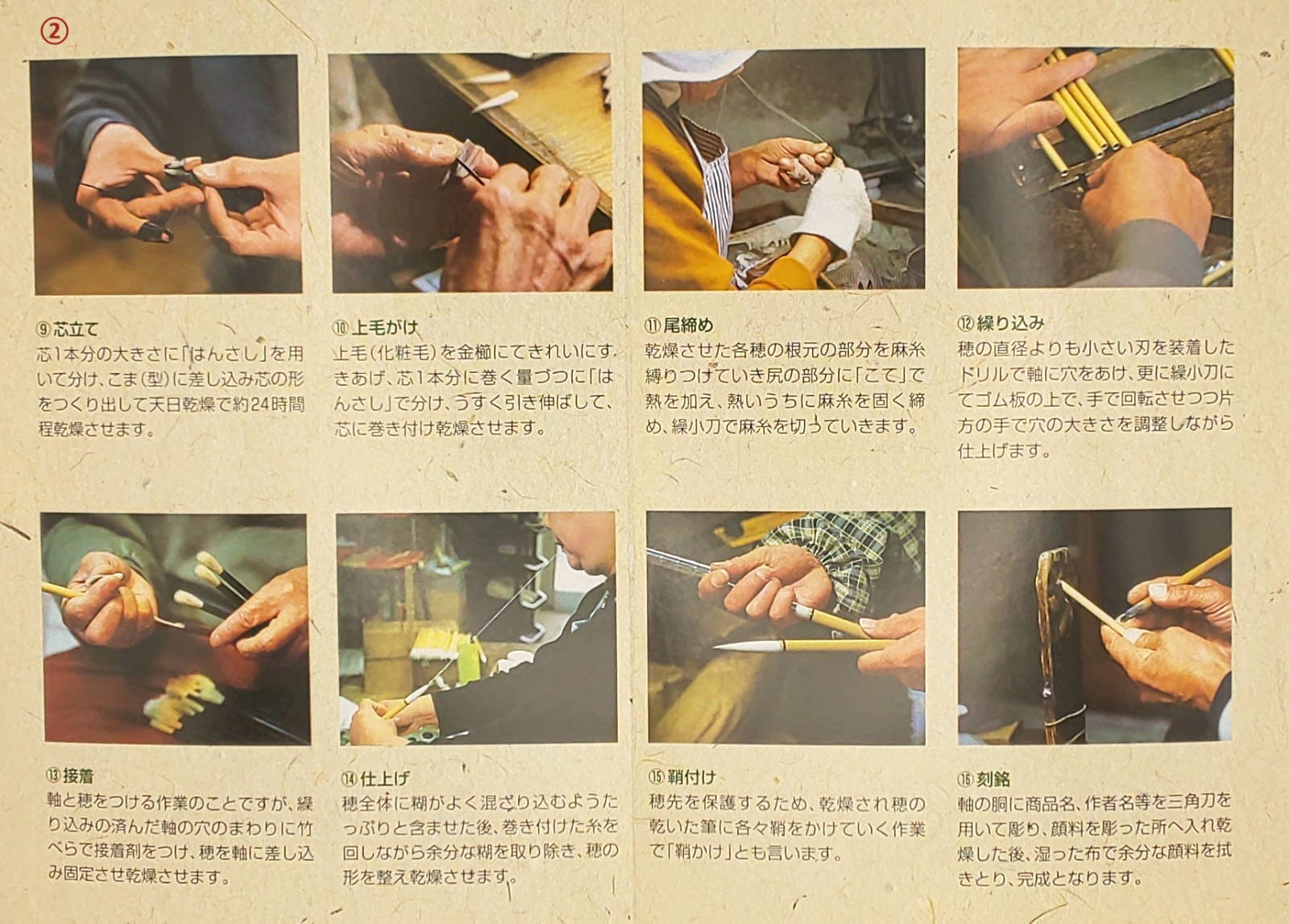 ②

⑨芯立て
芯1本分の大きさに「はんさし」を用いて分け、こま(型)に差し込み芯の形をつくり出して天日乾燥で約24時間程乾燥させます。

⑩上毛がけ
上毛(化粧毛)を金櫛にてきれいにすきあげ、芯1本分に巻く量づつに「はんさし」で分け、うすく引き伸ばして、芯に巻き付け乾燥させます。

⑪尾締め
乾燥させた各穂の根元の部分を麻糸縛りつけていき尻の部分に「こて」で熱を加え、熱いうちに麻糸を固く締め、繰小刀で麻糸を切っていきます。

⑫繰り込み
穂の直径よりも小さい刃を装着したドリルで軸に穴をあけ、更に繰小刀にてゴム板の上で、手で回転させつつ片方の手で穴の大きさを調整しながら仕上げます。

⑬接着
軸と穂をつける作業のことですが、繰り込みの済んだ軸の穴のまわりに竹べらで接着剤をつけ、穂を軸に差し込み固定させ乾燥させます。

⑭仕上げ
穂全体に糊がよく混ざり込むようたっぷりと含ませた後、巻き付けた糸を回しながら余分な糊を取り除き、穂の形を整え乾燥させます。

⑮鞘付け
穂先を保護するため、乾燥され穂の乾いた筆に各々鞘をかけていく作業で「鞘かけ」とも言います。

⑯刻銘
軸の胴に商品名、作者名等を三角刀を用いて彫り、顔料を彫った所へ入れ乾燥した後、湿った布で余分な顔料を拭きとり、完成となります。