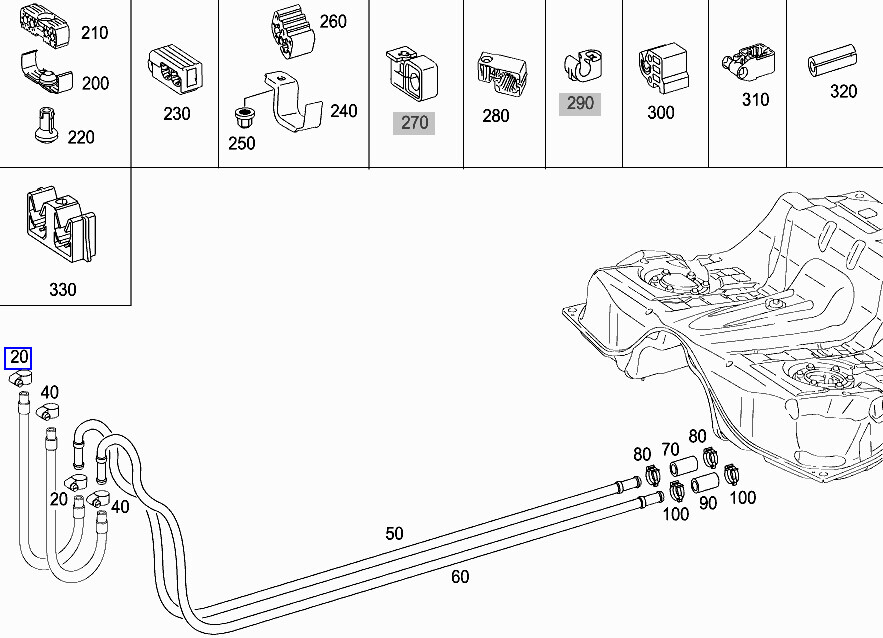 210
200
220
230
260
240
250
270
280
290
300
310
320
330
20
40
20
40
50
60
80
70
80
100
90
100