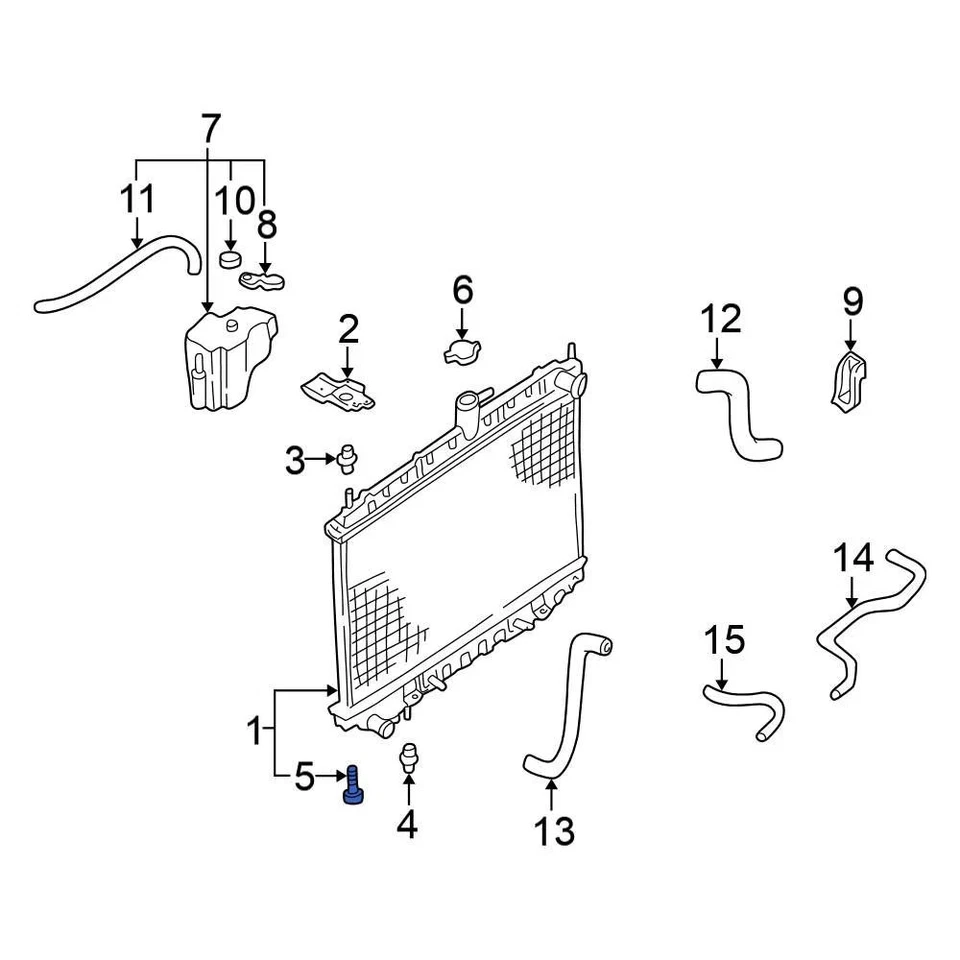 7
11
10
8
6
2
12
9
3
14
15
1
5
4
13