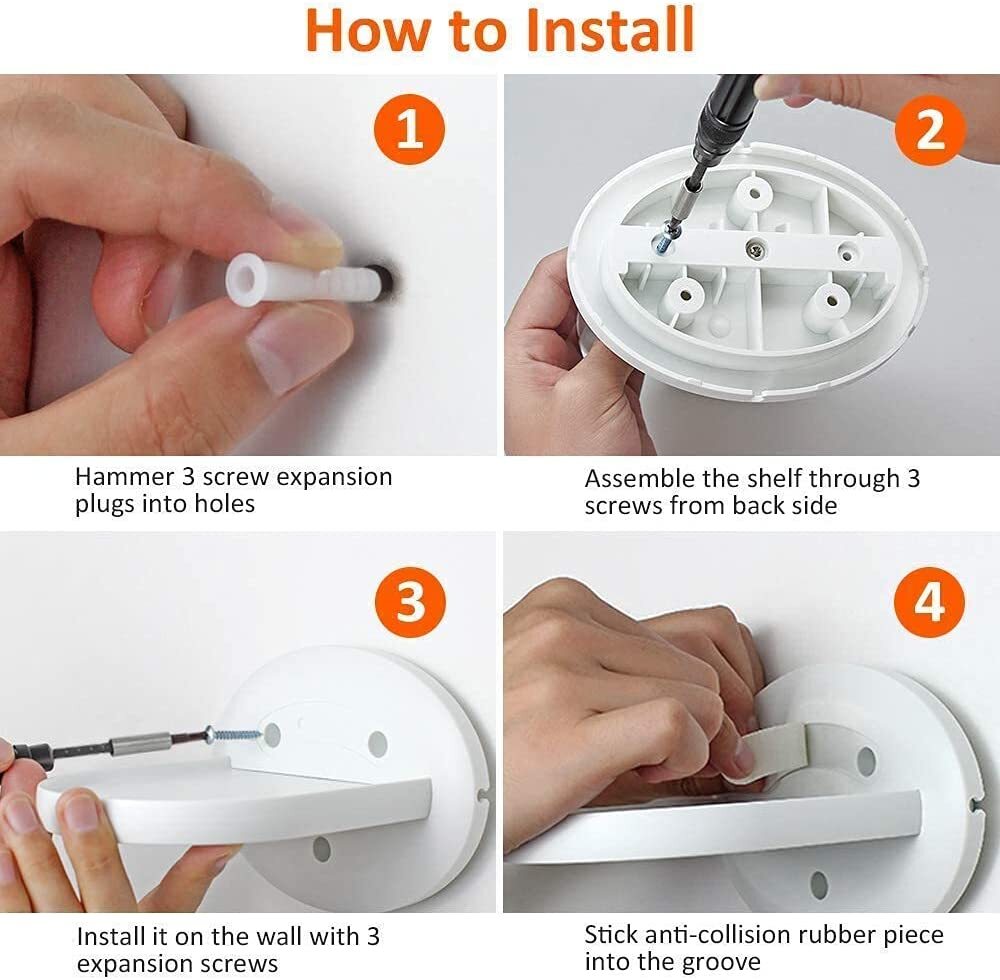 How to Install

1

Hammer 3 screw expansion plugs into holes

2

Assemble the shelf through 3 screws from back side

3

Install it on the wall with 3 expansion screws

4

Stick anti-collision rubber piece into the groove