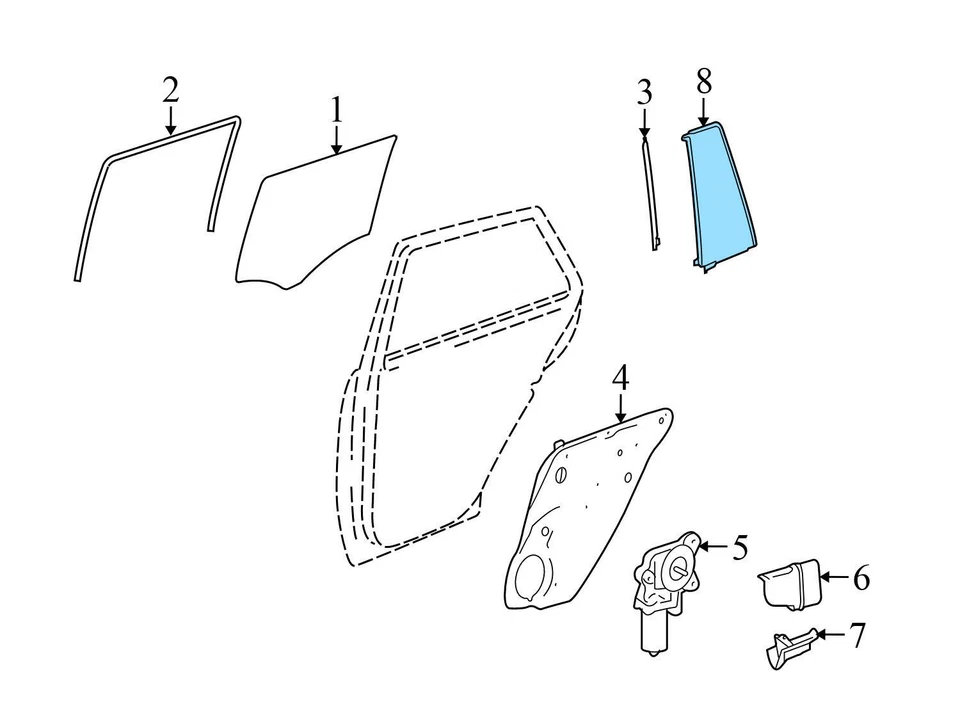 2
1
3
8
4
5
6
7