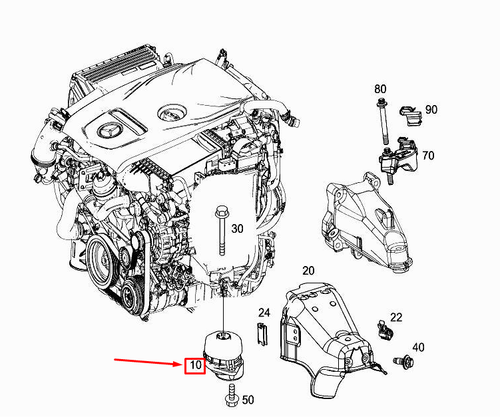 80
90
70
30
20
24
22
40
10
50