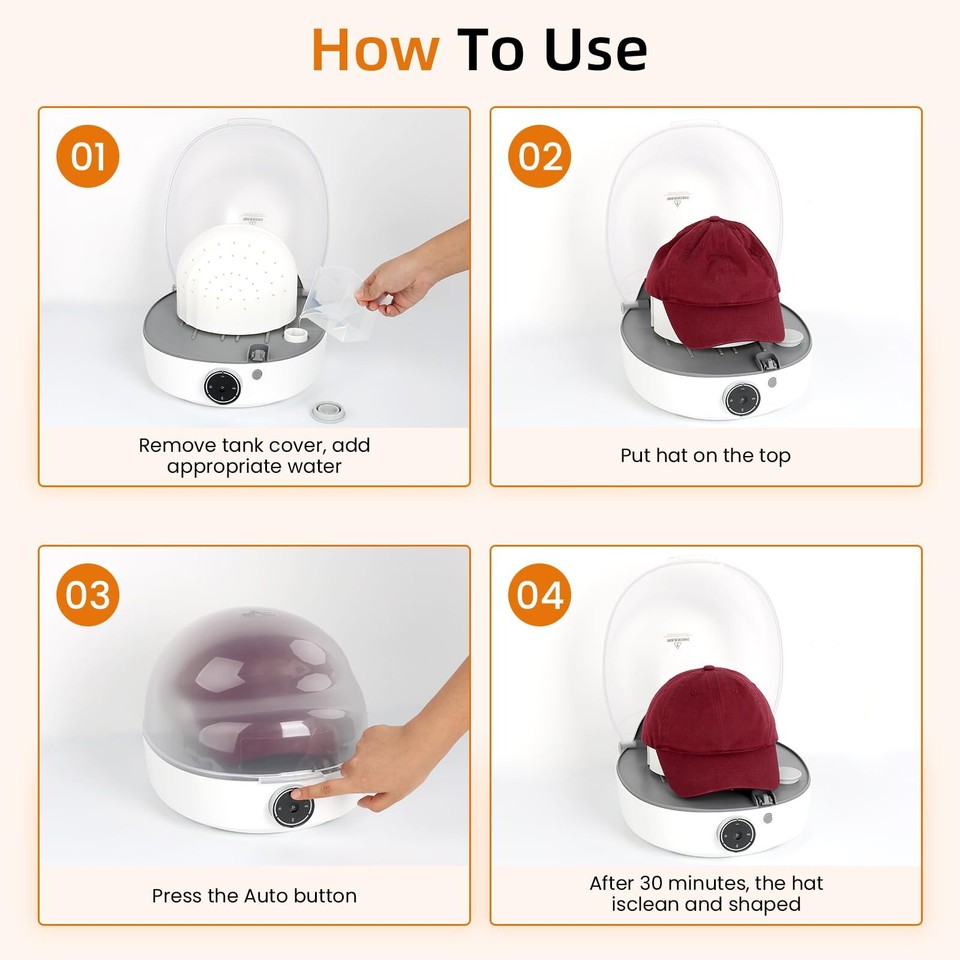 How To Use

01

Remove tank cover, add appropriate water

02

Put hat on the top

03

Press the Auto button

04

After 30 minutes, the hat isclean and shaped