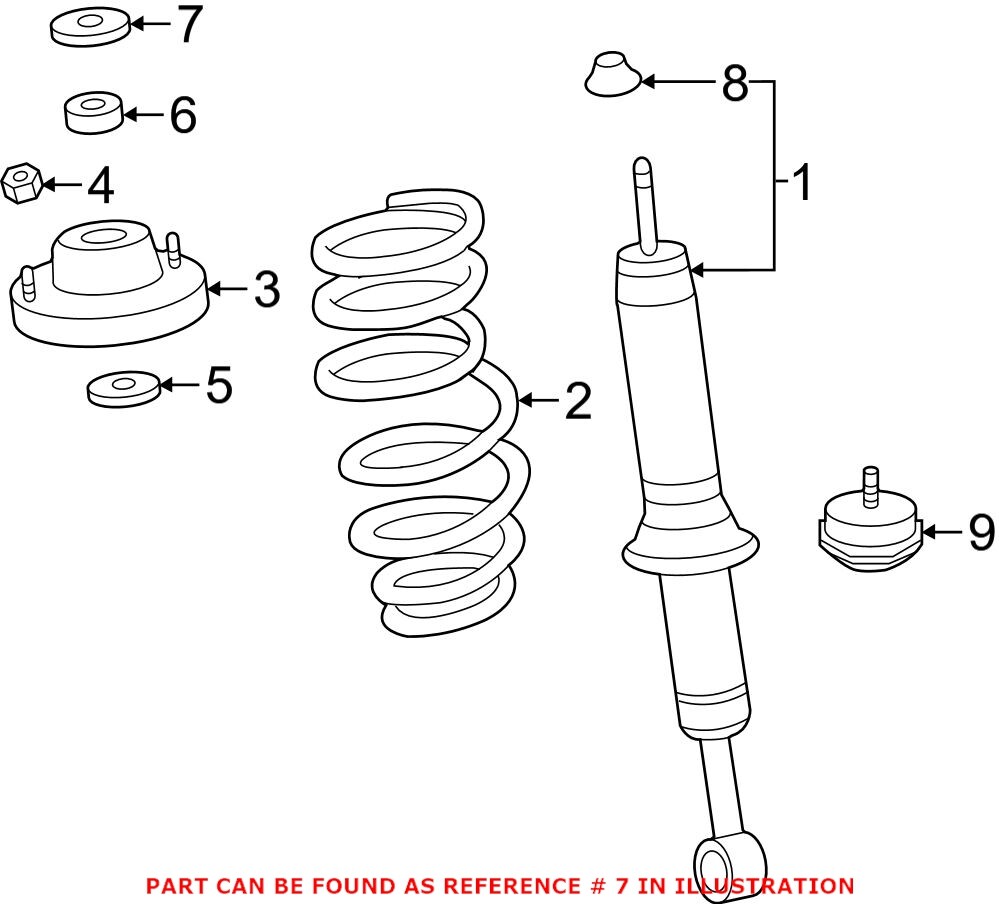 7
6
4
3
5
8
1
2
9
PART CAN BE FOUND AS REFERENCE # 7 IN ILLUSTRATION