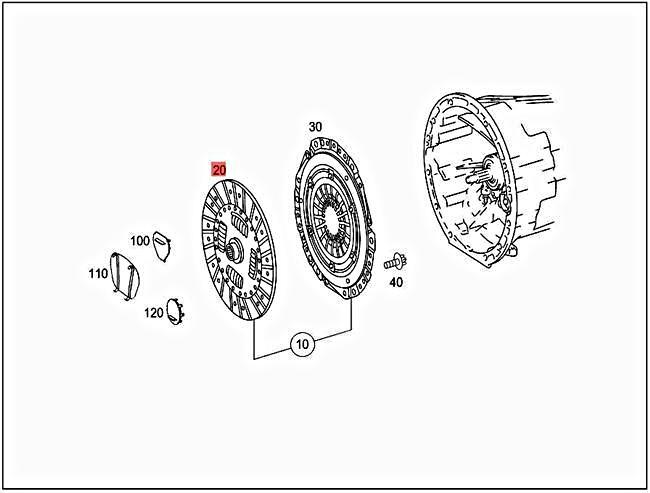 30

20

100

110

120

40

10