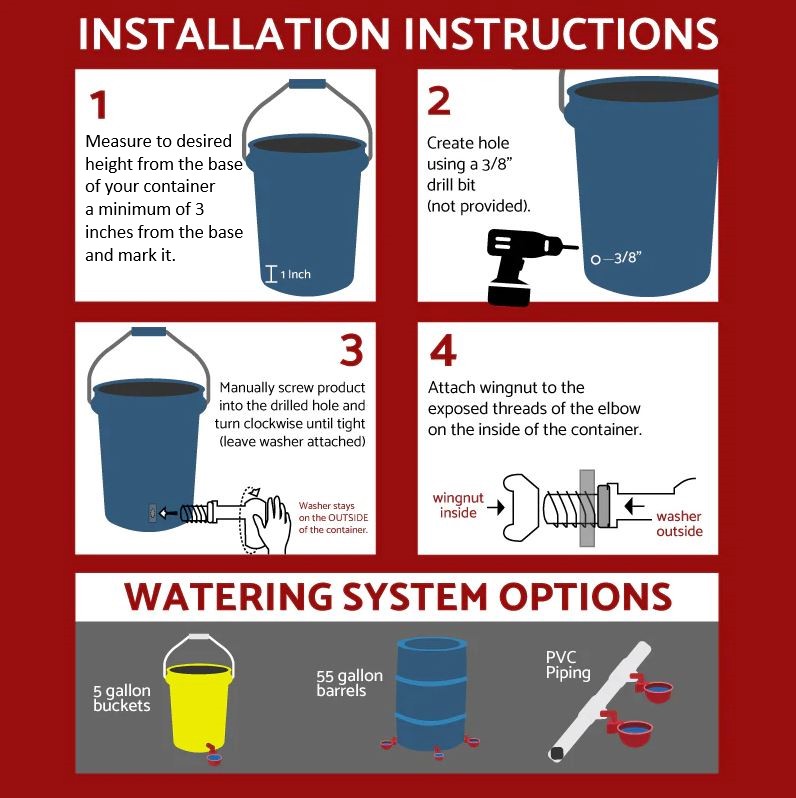 INSTALLATION INSTRUCTIONS

1
Measure to desired height from the base of your container a minimum of 3 inches from the base and mark it.

1 Inch

2
Create hole using a 3/8" drill bit (not provided).

3/8"

3
Manually screw product into the drilled hole and turn clockwise until tight (leave washer attached)

Washer stays on the OUTSIDE of the container.

4
Attach wingnut to the exposed threads of the elbow on the inside of the container.

wingnut inside

washer outside

WATERING SYSTEM OPTIONS

5 gallon buckets

55 gallon barrels

PVC Piping