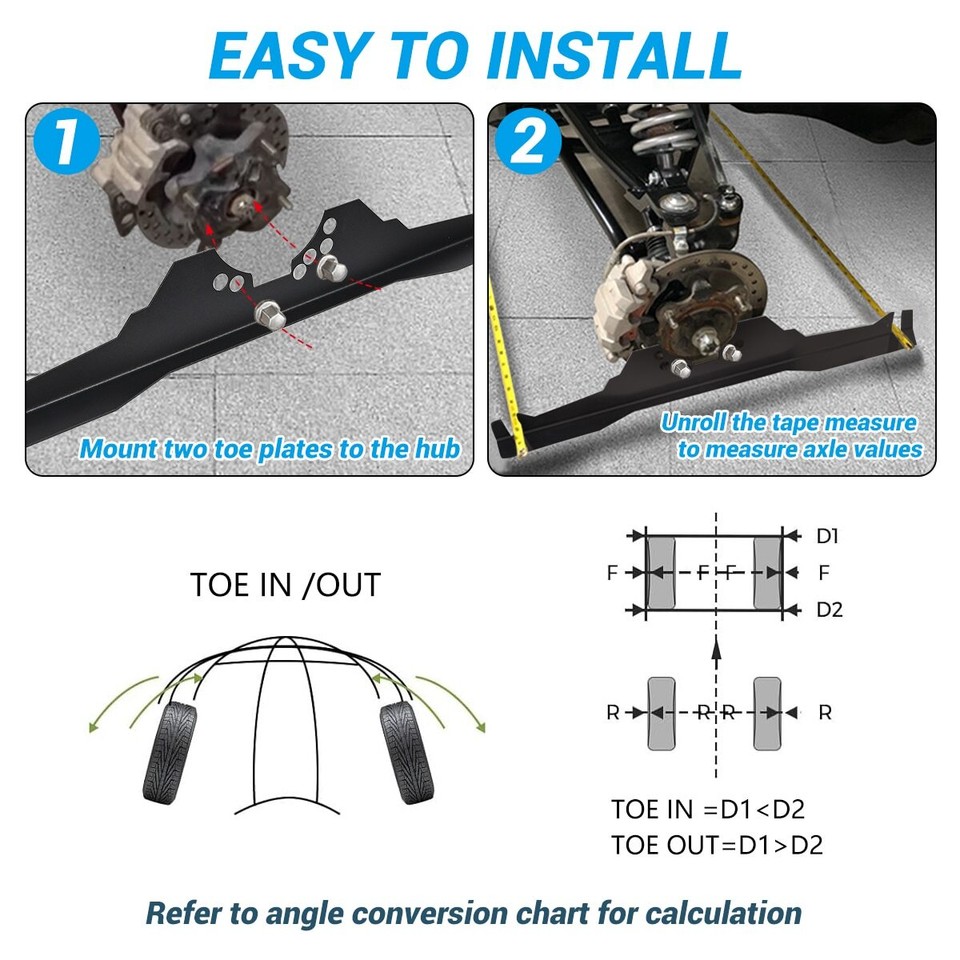 EASY TO INSTALL

1

Mount two toe plates to the hub

2

Unroll the tape measure to measure axle values

TOE IN /OUT

D1

F F F F

D2

R R R R

TOE IN =D1<D2
TOE OUT=D1>D2

Refer to angle conversion chart for calculation