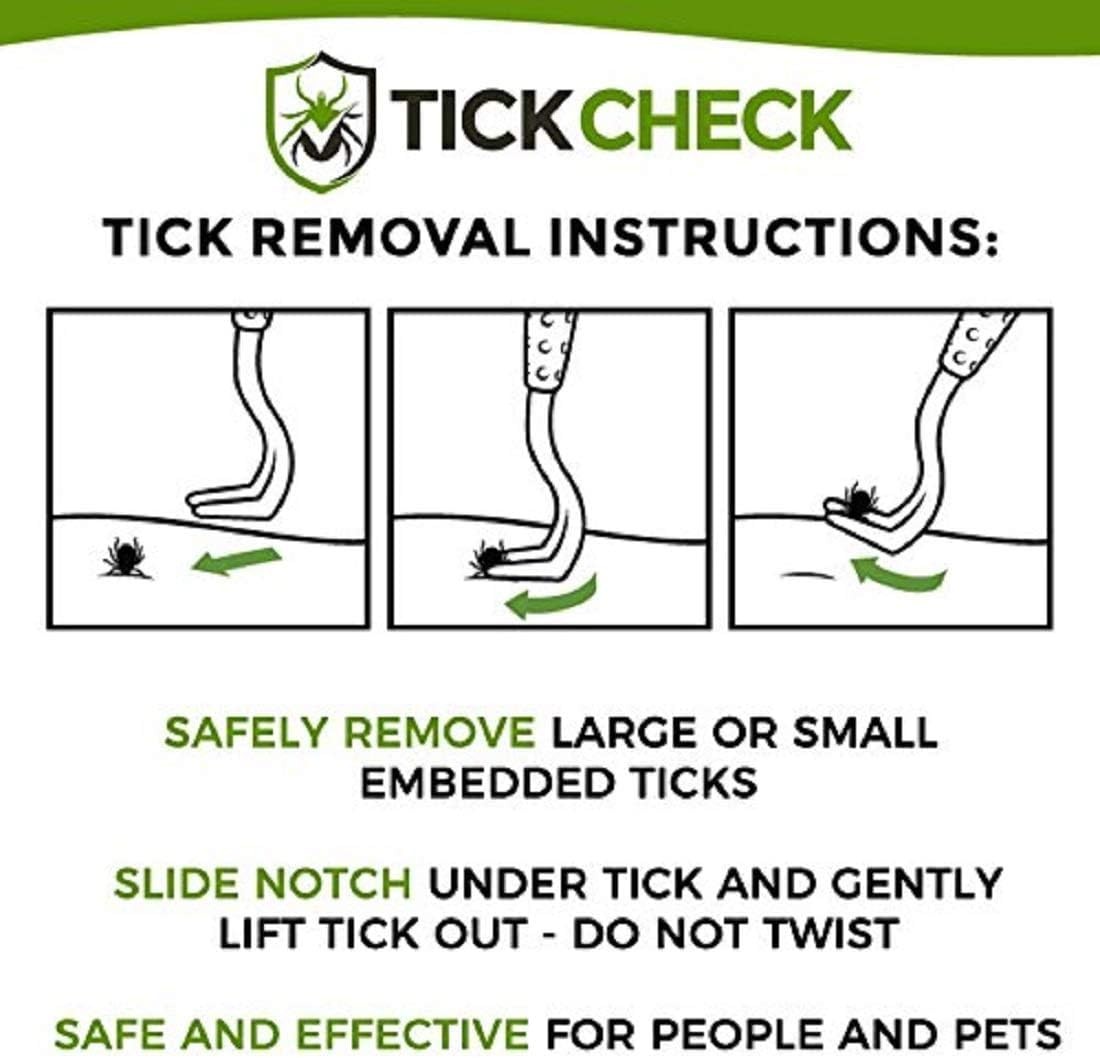 TICKCHECK

TICK REMOVAL INSTRUCTIONS:

SAFELY REMOVE LARGE OR SMALL EMBEDDED TICKS

SLIDE NOTCH UNDER TICK AND GENTLY LIFT TICK OUT - DO NOT TWIST

SAFE AND EFFECTIVE FOR PEOPLE AND PETS