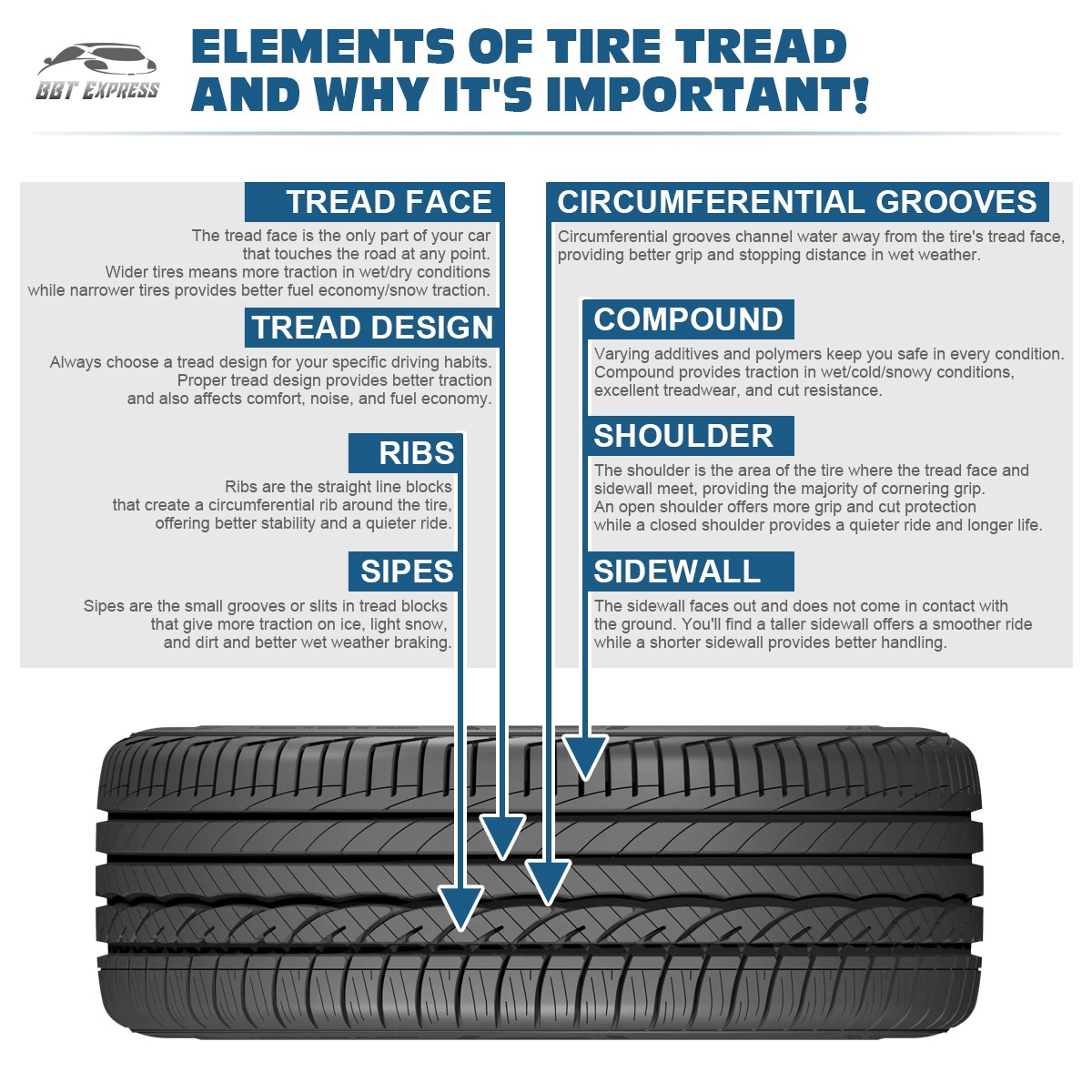 BBT EXPRESS

ELEMENTS OF TIRE TREAD AND WHY IT'S IMPORTANT!

TREAD FACE

The tread face is the only part of your car that touches the road at any point. Wider tires means more traction in wet/dry conditions while narrower tires provides better fuel economy/snow traction.

TREAD DESIGN

Always choose a tread design for your specific driving habits. Proper tread design provides better traction and also affects comfort, noise, and fuel economy.

RIBS

Ribs are the straight line blocks that create a circumferential rib around the tire, offering better stability and a quieter ride.

SIPES

Sipes are the small grooves or slits in tread blocks that give more traction on ice, light snow, and dirt and better wet weather braking.

CIRCUMFERENTIAL GROOVES

Circumferential grooves channel water away from the tire's tread face, providing better grip and stopping distance in wet weather.

COMPOUND

Varying additives and polymers keep you safe in every condition. Compound provides traction in wet/cold/snowy conditions, excellent treadwear, and cut resistance.

SHOULDER

The shoulder is the area of the tire where the tread face and sidewall meet, providing the majority of cornering grip. An open shoulder offers more grip and cut protection while a closed shoulder provides a quieter ride and longer life.

SIDEWALL

The sidewall faces out and does not come in contact with the ground. You'll find a taller sidewall offers a smoother ride while a shorter sidewall provides better handling.