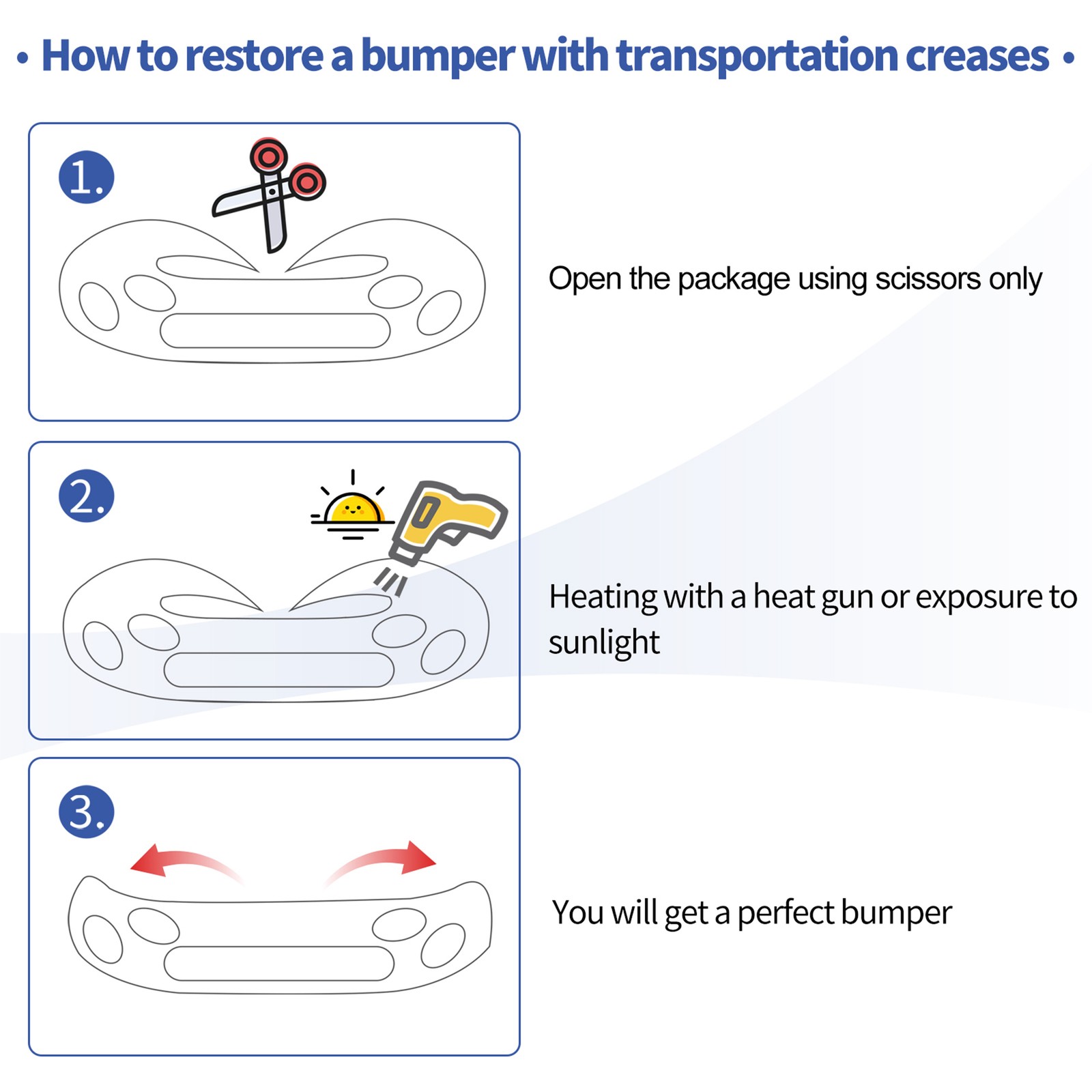 • How to restore a bumper with transportation creases •

1.

Open the package using scissors only

2.

Heating with a heat gun or exposure to sunlight

3.

You will get a perfect bumper