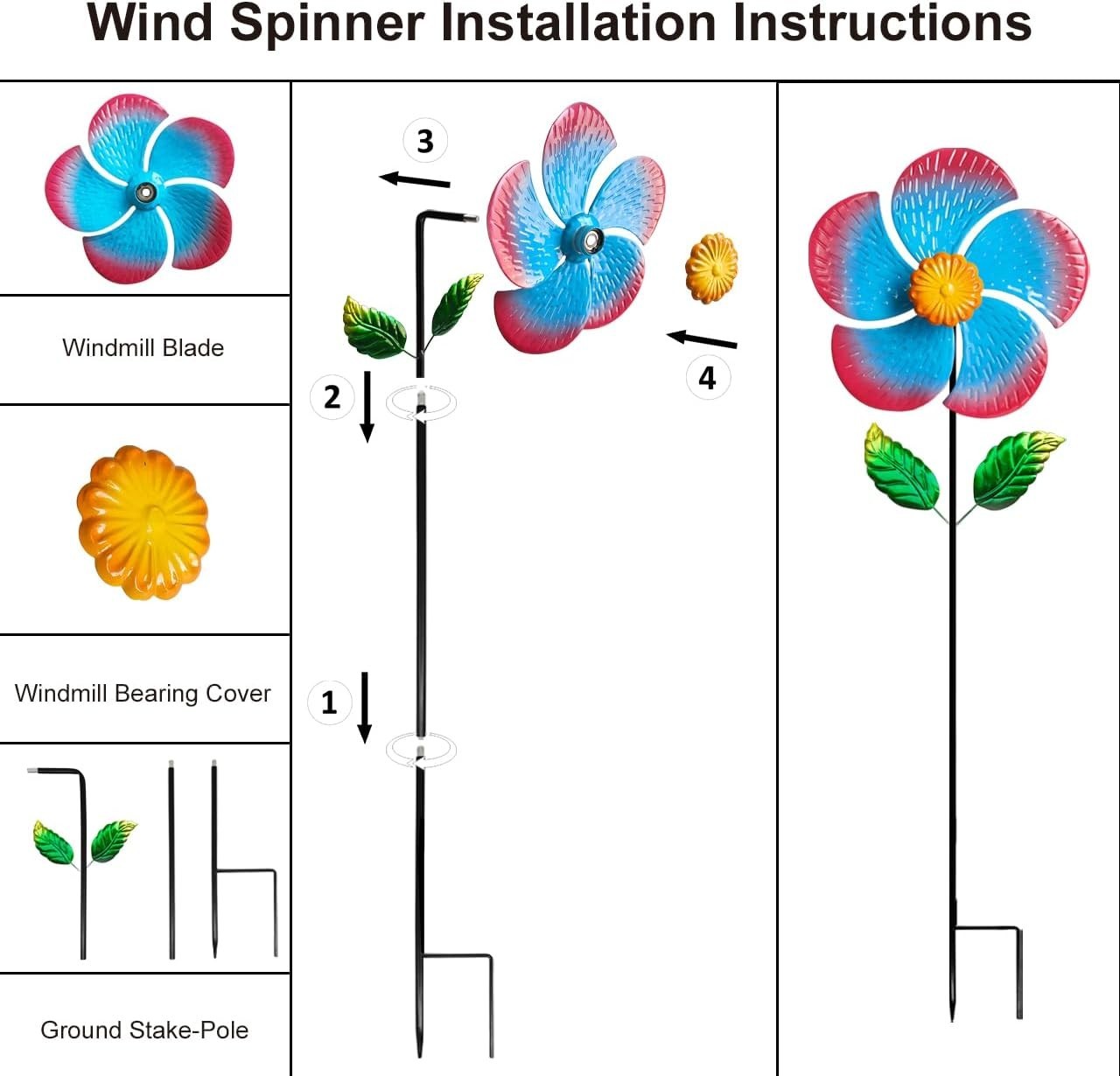 Wind Spinner Installation Instructions

Windmill Blade

Windmill Bearing Cover

Ground Stake-Pole

3

2

4

1