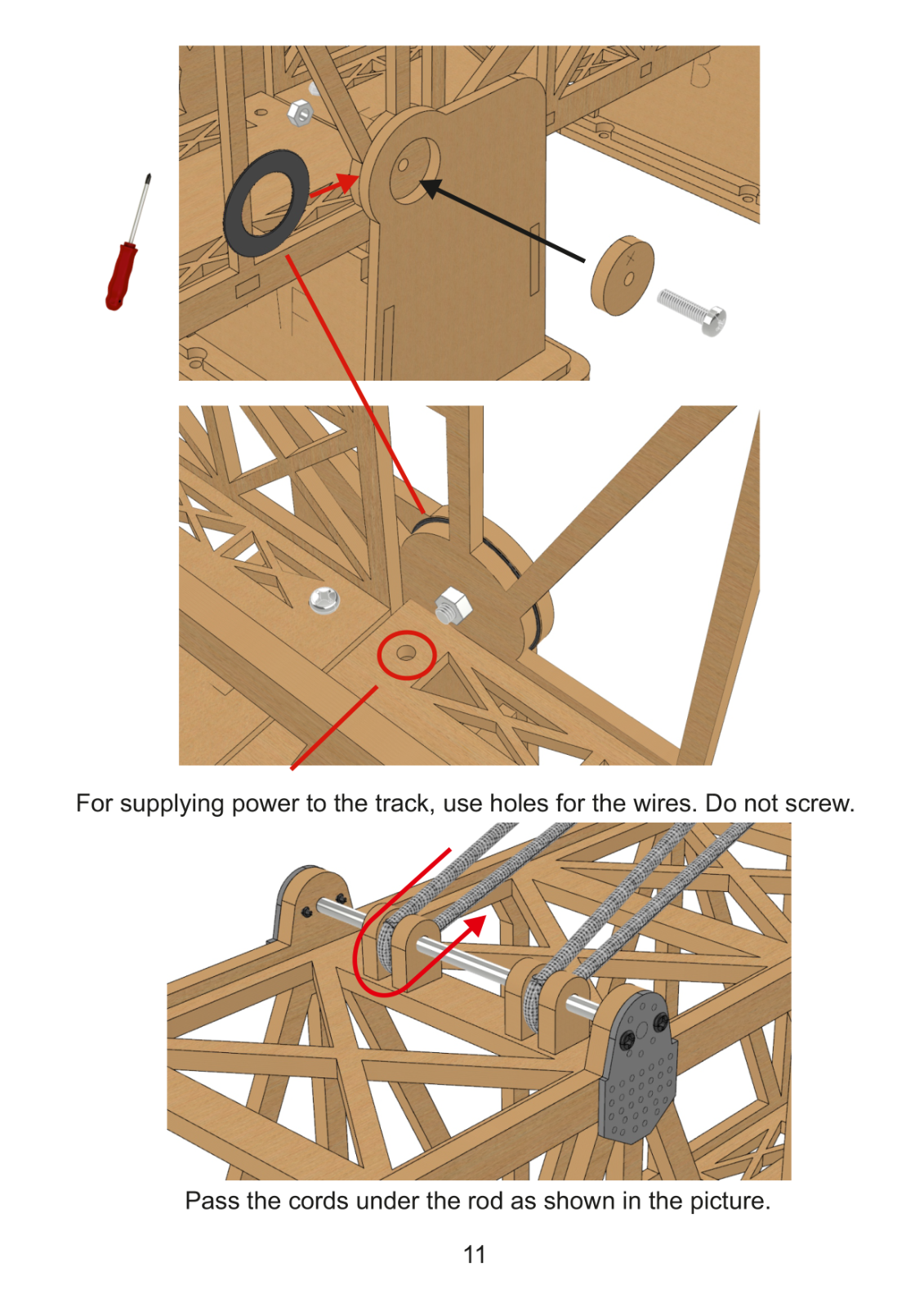 For supplying power to the track, use holes for the wires. Do not screw.

Pass the cords under the rod as shown in the picture.

11