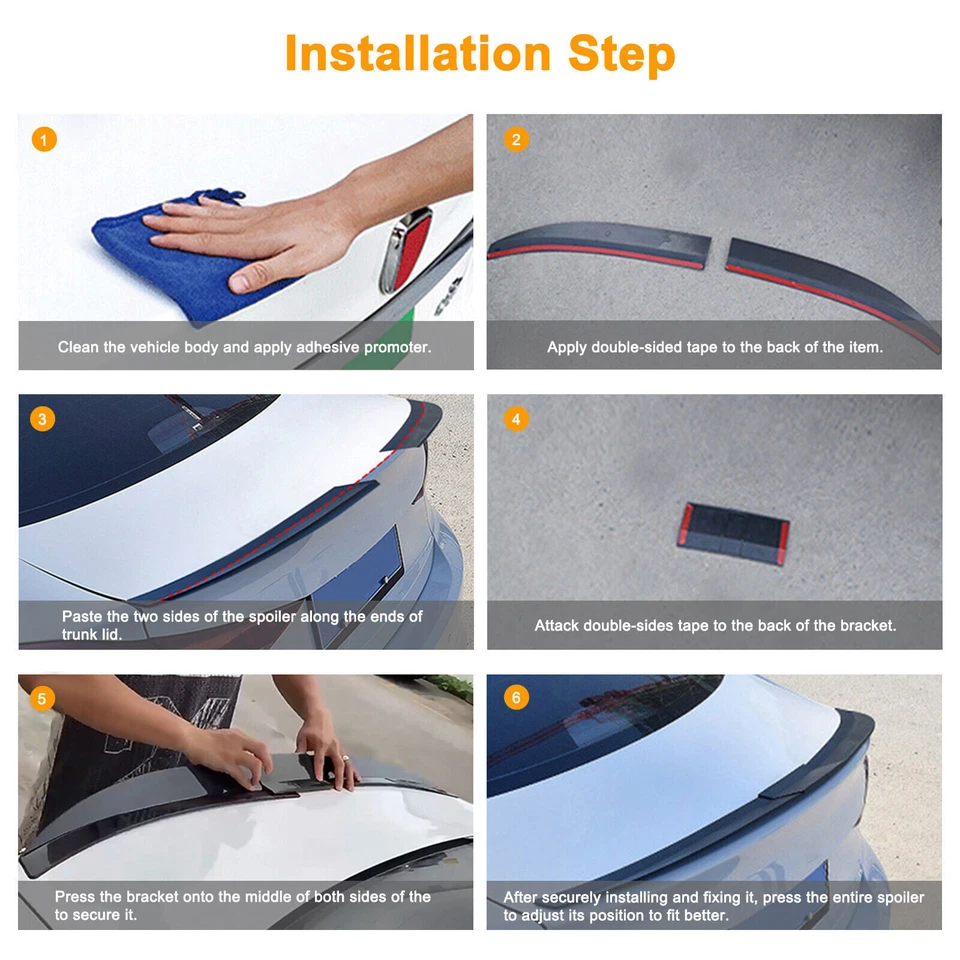 Installation Step

1

Clean the vehicle body and apply adhesive promoter.

2

Apply double-sided tape to the back of the item.

3

Paste the two sides of the spoiler along the ends of trunk lid.

4

Attack double-sides tape to the back of the bracket.

5

Press the bracket onto the middle of both sides of the to secure it.

6

After securely installing and fixing it, press the entire spoiler to adjust its position to fit better.