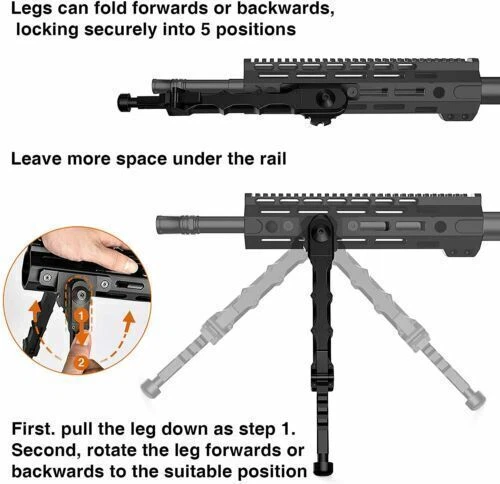 Legs can fold forwards or backwards, locking securely into 5 positions

Leave more space under the rail

1

2

First. pull the leg down as step 1. Second, rotate the leg forwards or backwards to the suitable position