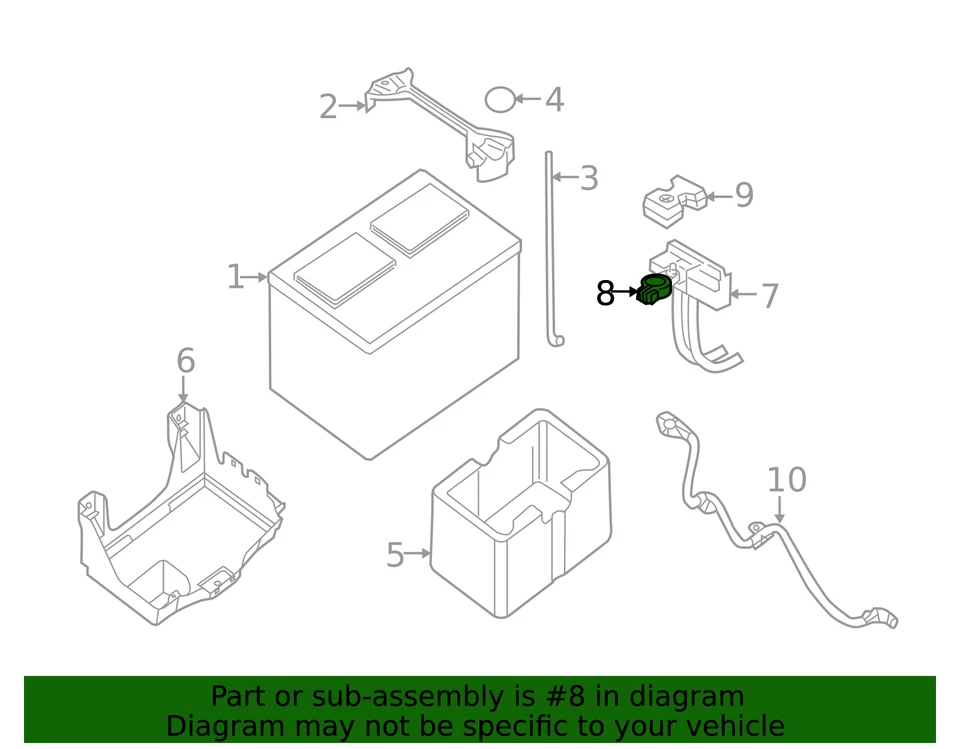 2
4
3
9
1
8
7
6
10
5

Part or sub-assembly is #8 in diagram
Diagram may not be specific to your vehicle