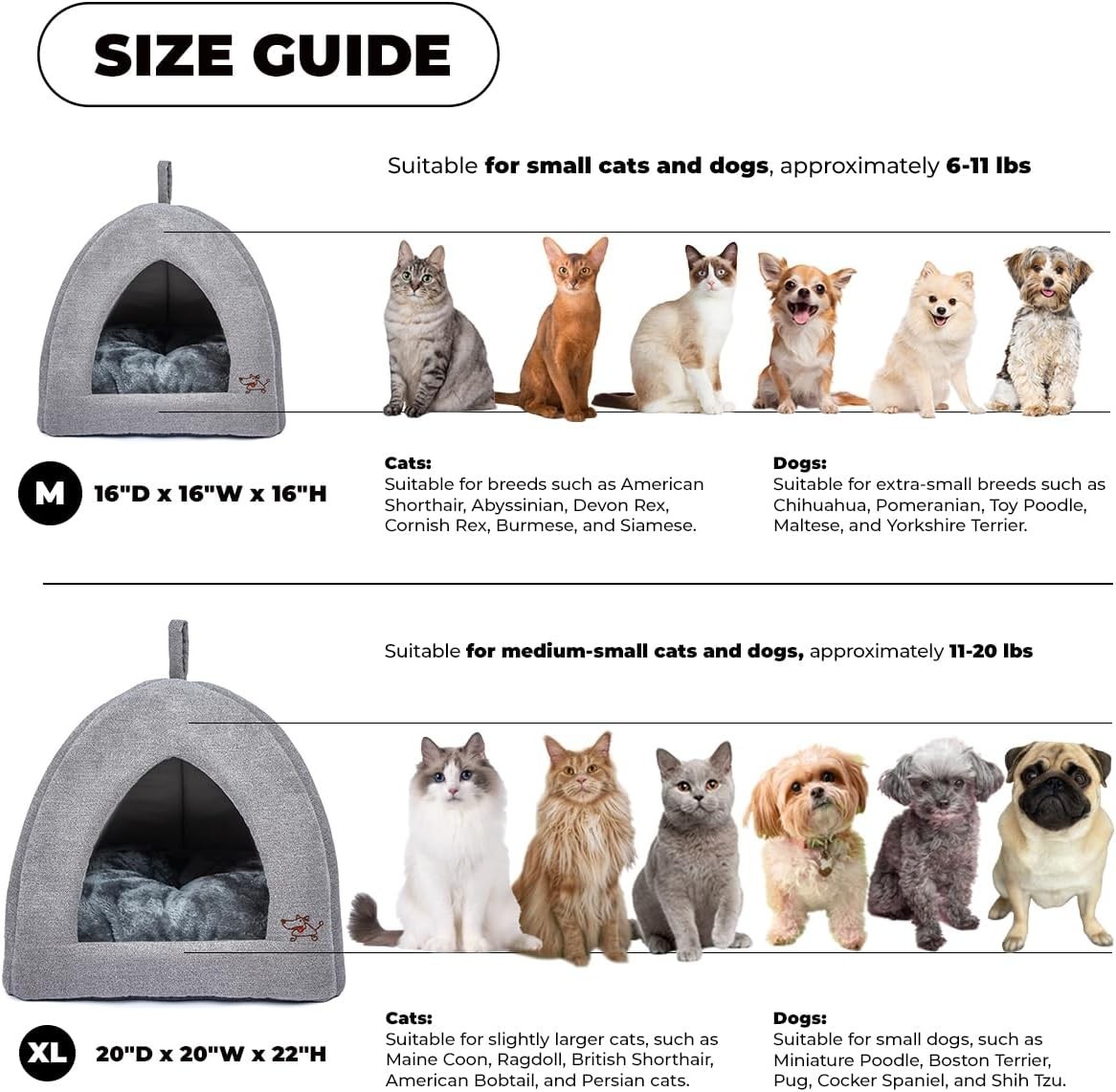 SIZE GUIDE

Suitable for small cats and dogs, approximately 6-11 lbs

M 16"D x 16"W x 16"H

Cats:
Suitable for breeds such as American Shorthair, Abyssinian, Devon Rex, Cornish Rex, Burmese, and Siamese.

Dogs:
Suitable for extra-small breeds such as Chihuahua, Pomeranian, Toy Poodle, Maltese, and Yorkshire Terrier.

Suitable for medium-small cats and dogs, approximately 11-20 lbs

XL 20"D x 20"W x 22"H

Cats:
Suitable for slightly larger cats, such as Maine Coon, Ragdoll, British Shorthair, American Bobtail, and Persian cats.

Dogs:
Suitable for small dogs, such as Miniature Poodle, Boston Terrier, Pug, Cocker Spaniel, and Shih Tzu.