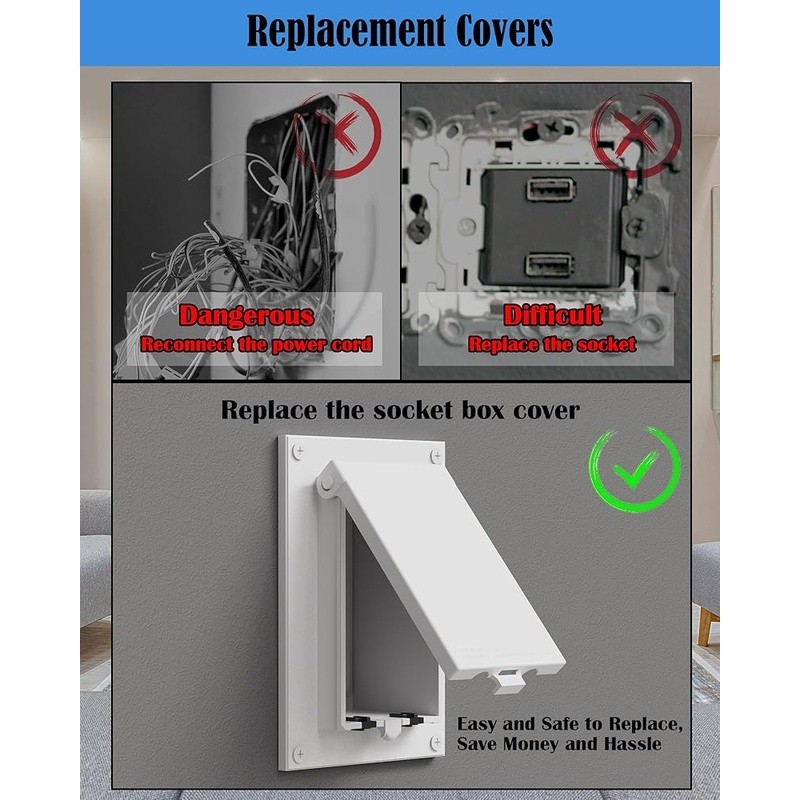 Replacement Covers

Dangerous
Reconnect the power cord

Difficult
Replace the socket

Replace the socket box cover

Easy and Safe to Replace, Save Money and Hassle