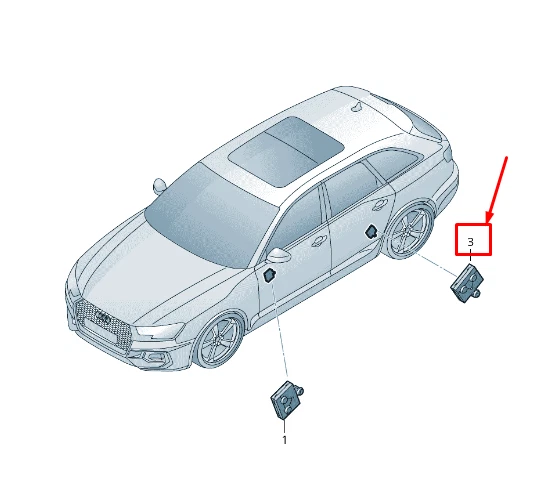 3

1