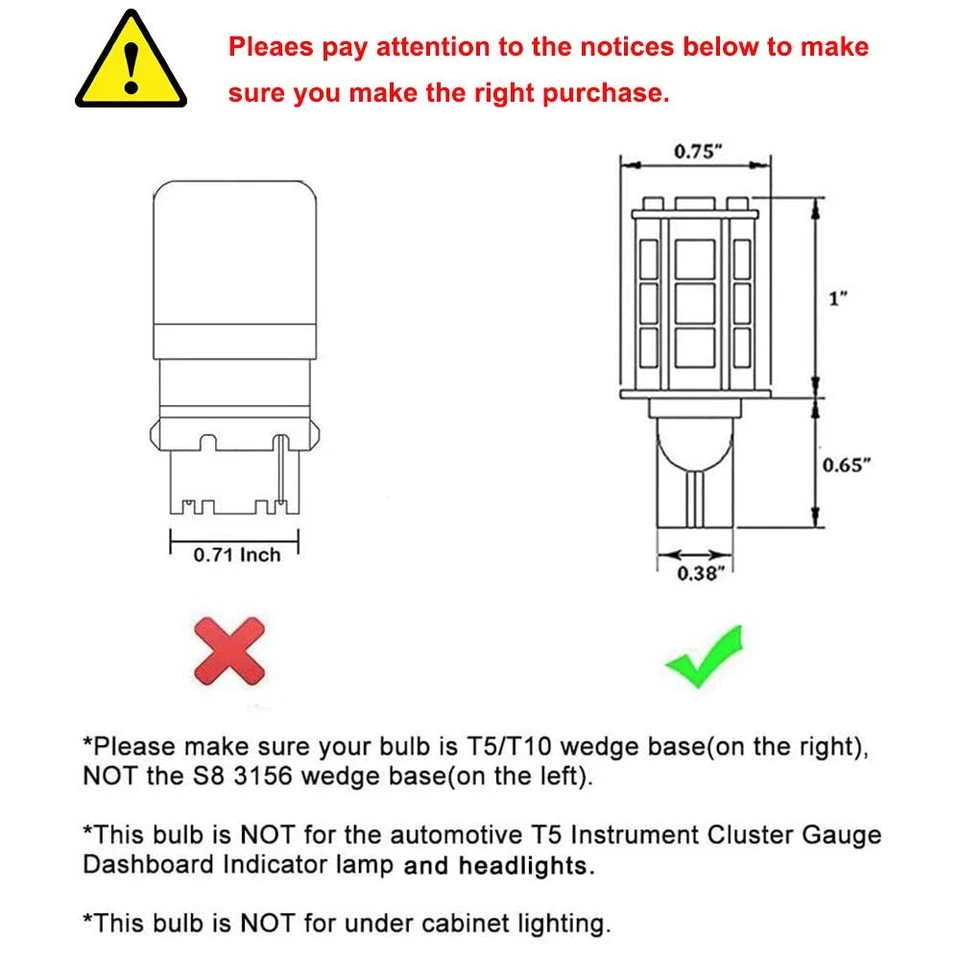 Pleaes pay attention to the notices below to make sure you make the right purchase.

0.71 Inch

0.75"

1"

0.65"

0.38"

*Please make sure your bulb is T5/T10 wedge base(on the right), NOT the S8 3156 wedge base(on the left).

*This bulb is NOT for the automotive T5 Instrument Cluster Gauge Dashboard Indicator lamp and headlights.

*This bulb is NOT for under cabinet lighting.