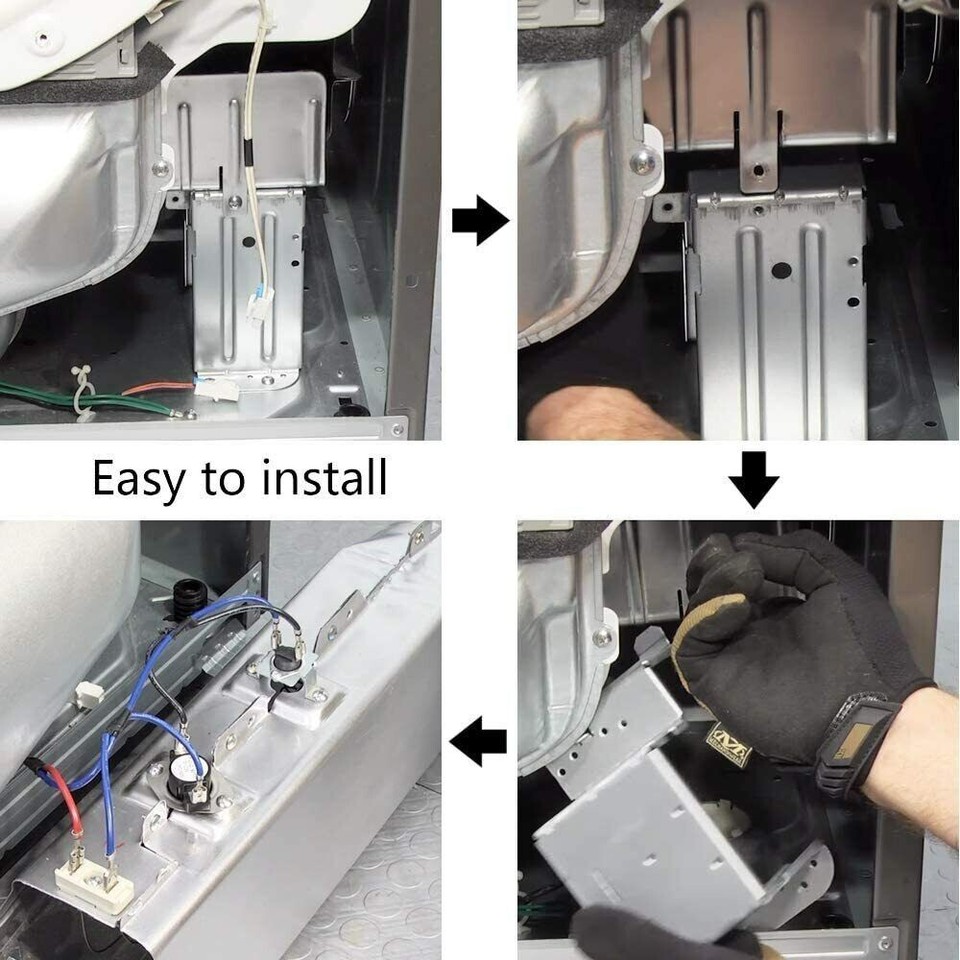 Easy to install