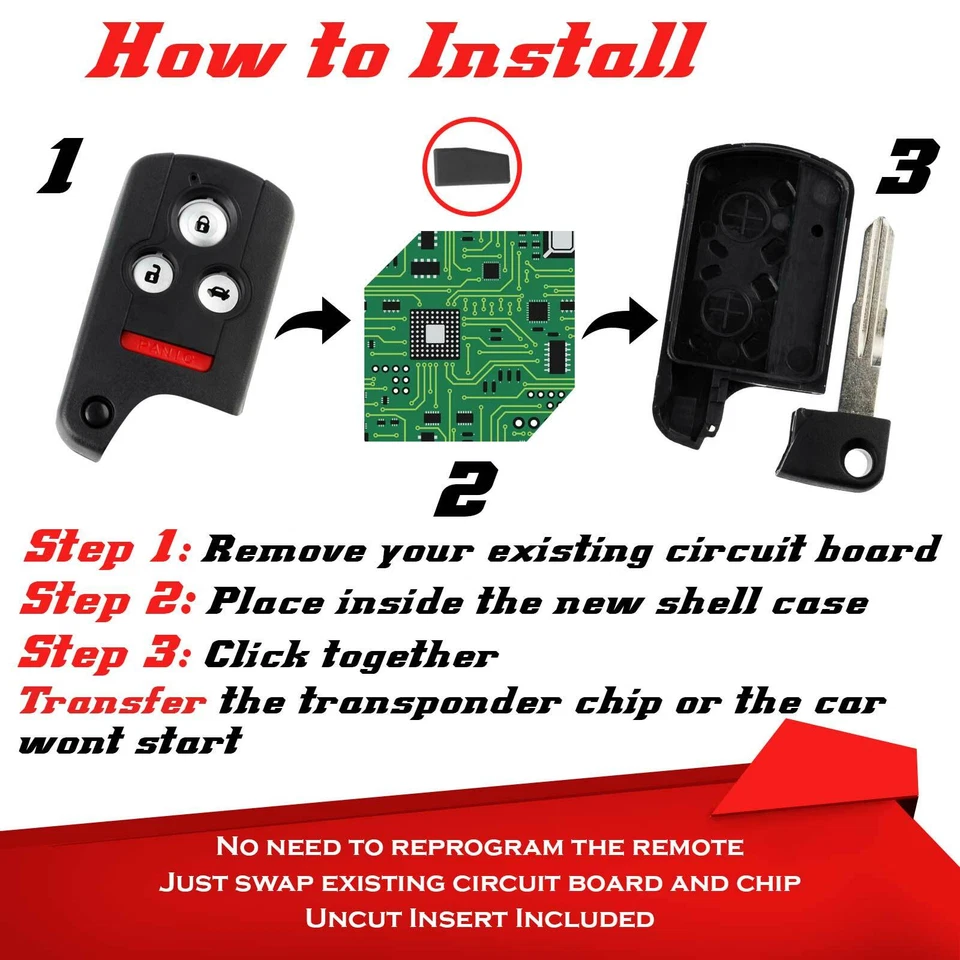 How to Install

1

2

3

PANIC

Step 1: Remove your existing circuit board
Step 2: Place inside the new shell case
Step 3: Click together
Transfer the transponder chip or the car wont start

No need to reprogram the remote
Just swap existing circuit board and chip
Uncut Insert Included