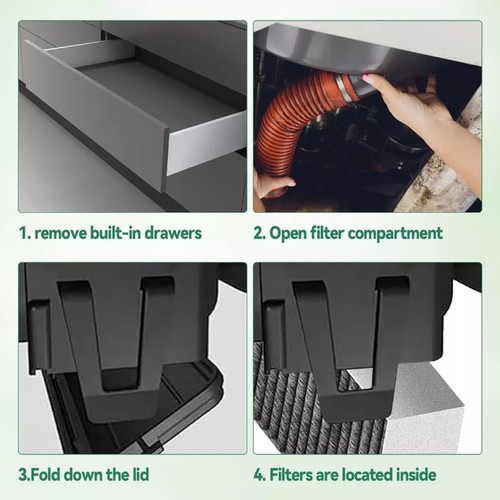 1. remove built-in drawers

2. Open filter compartment

3.Fold down the lid

4. Filters are located inside