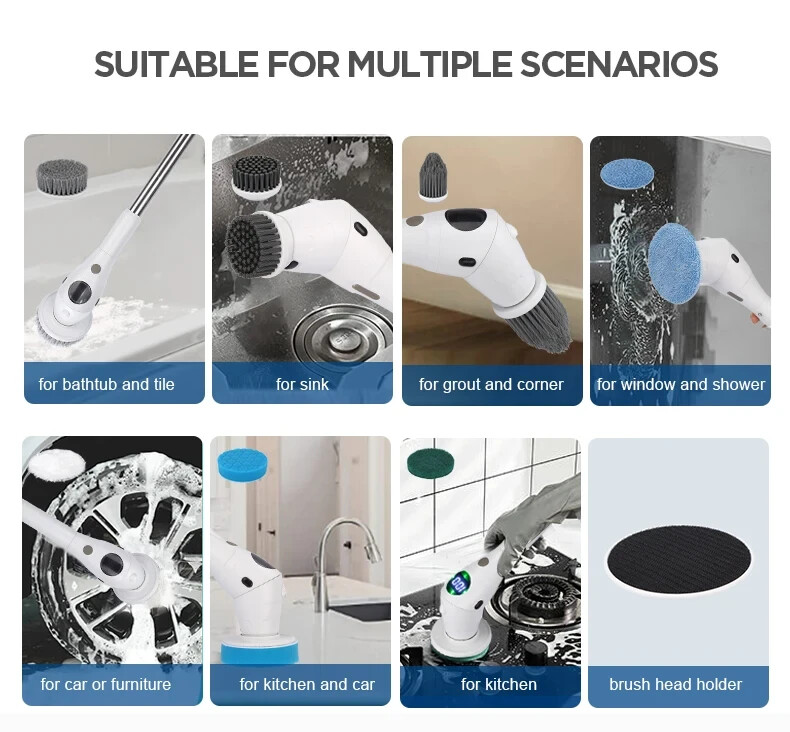 SUITABLE FOR MULTIPLE SCENARIOS

for bathtub and tile

for sink

for grout and corner

for window and shower

for car or furniture

for kitchen and car

for kitchen

brush head holder