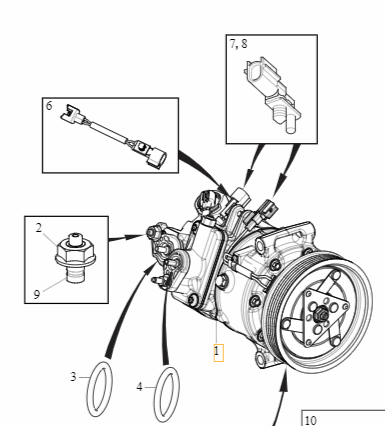 7, 8
6
2
9
1
3
4
10