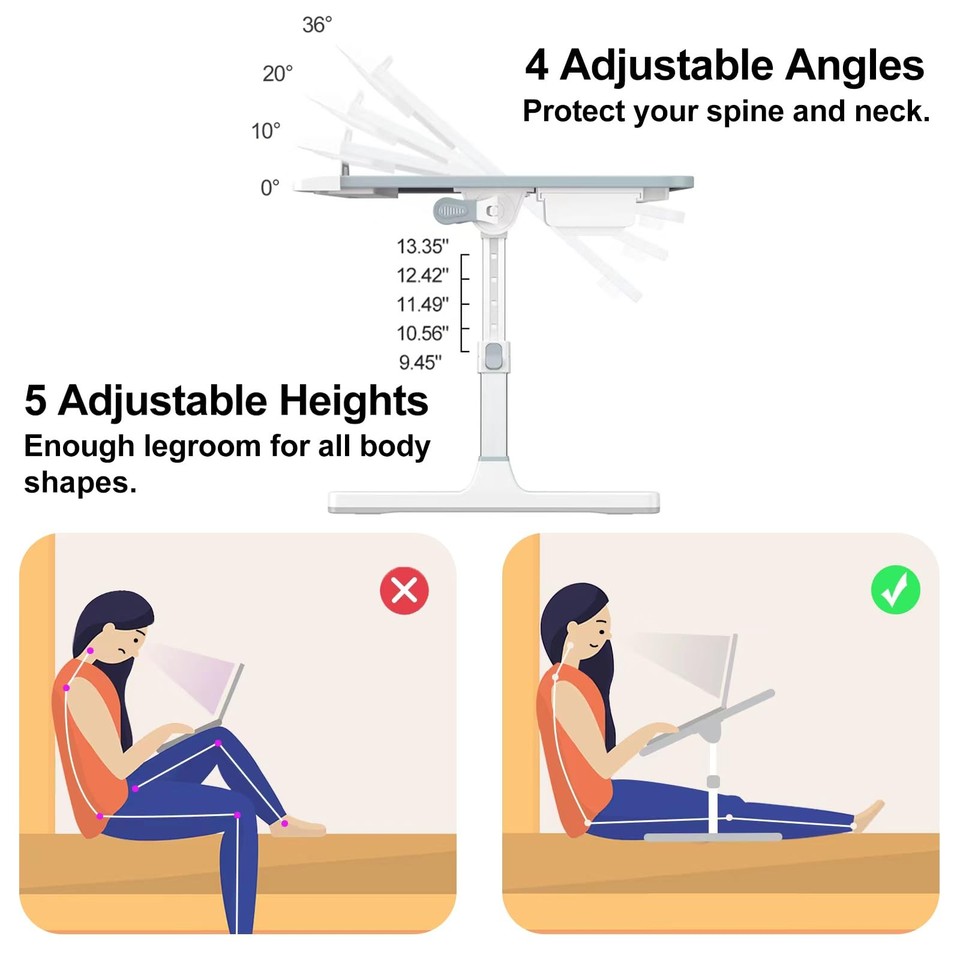 36°
20°
10°
0°

4 Adjustable Angles
Protect your spine and neck.

13.35"
12.42"
11.49"
10.56"
9.45"

5 Adjustable Heights
Enough legroom for all body shapes.