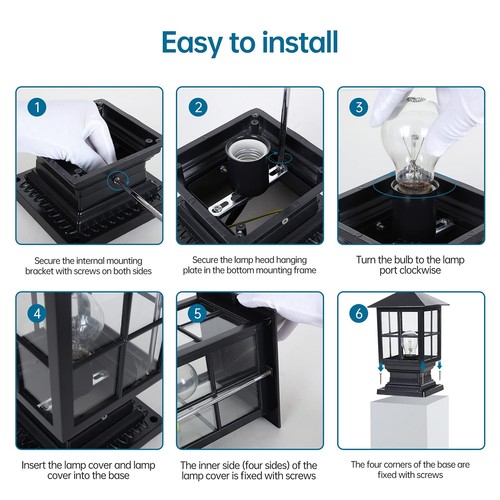 Easy to install

1

Secure the internal mounting bracket with screws on both sides

2

Secure the lamp head hanging plate in the bottom mounting frame

3

Turn the bulb to the lamp port clockwise

4

Insert the lamp cover and lamp cover into the base

5

The inner side (four sides) of the lamp cover is fixed with screws

6

The four corners of the base are fixed with screws