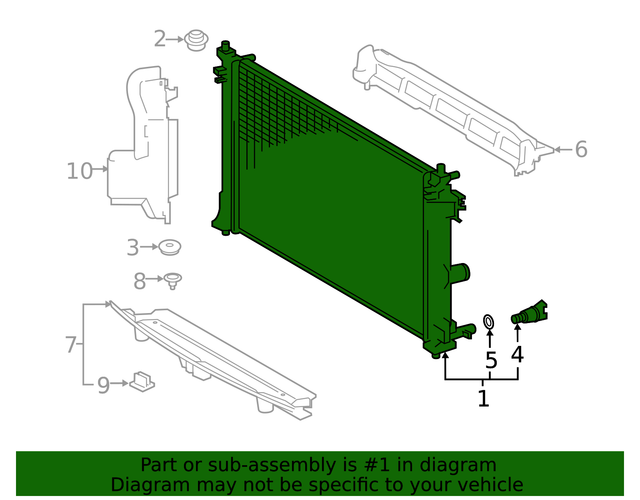 2
6
10
3
8
7
9
5
4
1

Part or sub-assembly is #1 in diagram
Diagram may not be specific to your vehicle