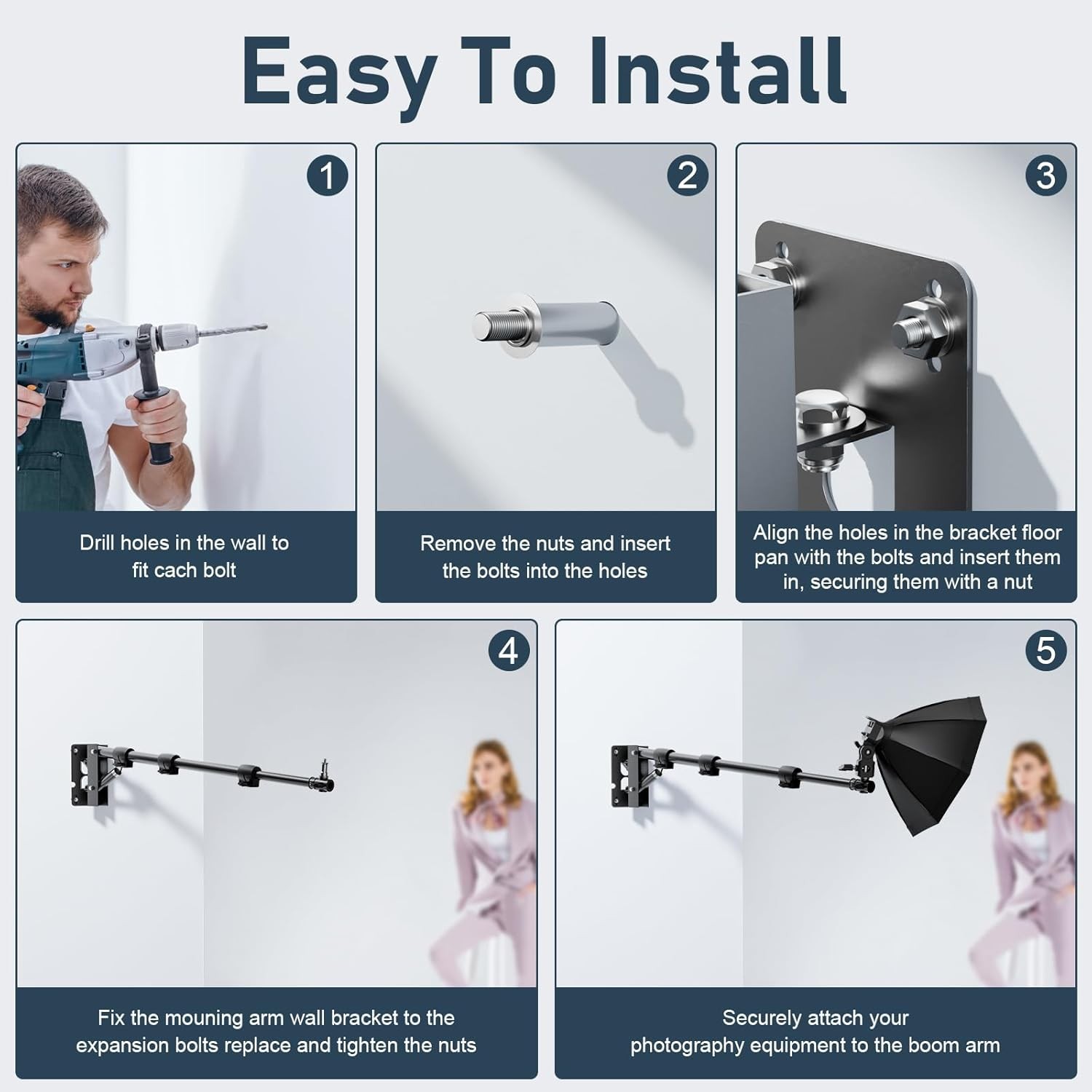 Easy To Install

1

Drill holes in the wall to fit cach bolt

2

Remove the nuts and insert the bolts into the holes

3

Align the holes in the bracket floor pan with the bolts and insert them in, securing them with a nut

4

Fix the mouning arm wall bracket to the expansion bolts replace and tighten the nuts

5

Securely attach your photography equipment to the boom arm