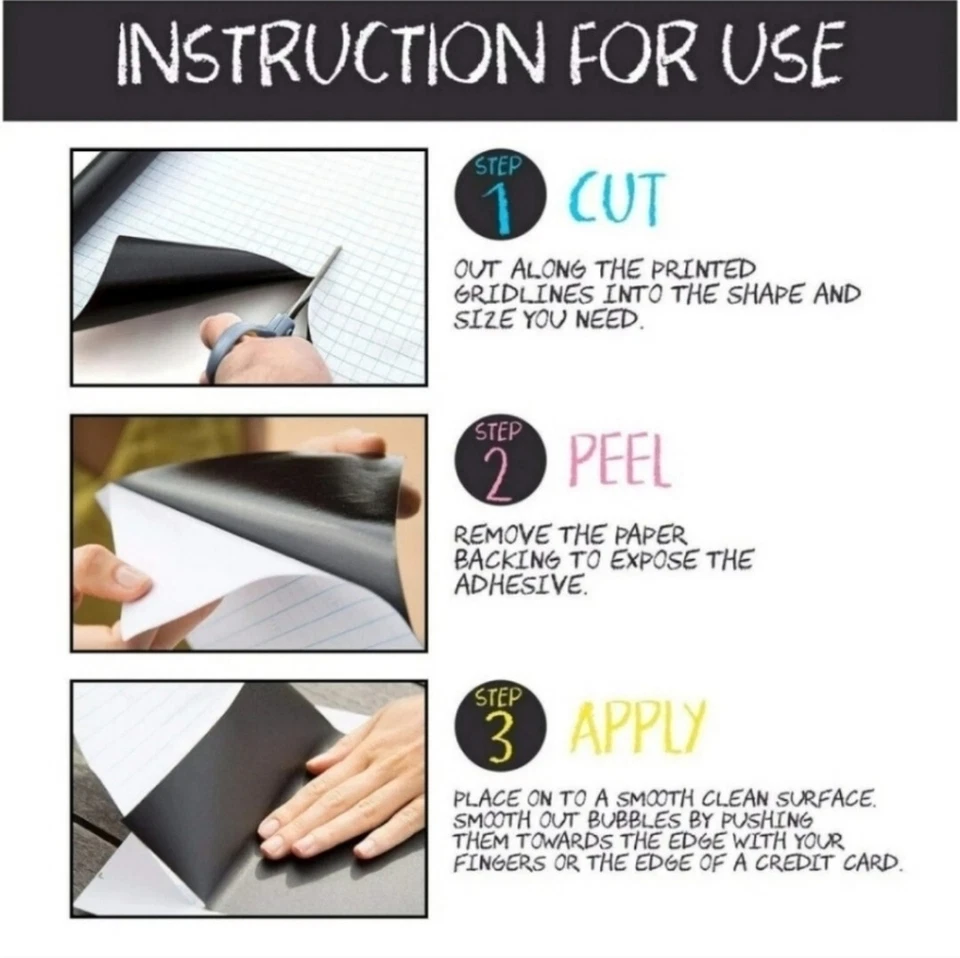 INSTRUCTION FOR USE

STEP 1 CUT

OUT ALONG THE PRINTED GRIDLINES INTO THE SHAPE AND SIZE YOU NEED.

STEP 2 PEEL

REMOVE THE PAPER BACKING TO EXPOSE THE ADHESIVE.

STEP 3 APPLY

PLACE ON TO A SMOOTH CLEAN SURFACE. SMOOTH OUT BUBBLES BY PUSHING THEM TOWARDS THE EDGE WITH YOUR FINGERS OR THE EDGE OF A CREDIT CARD.