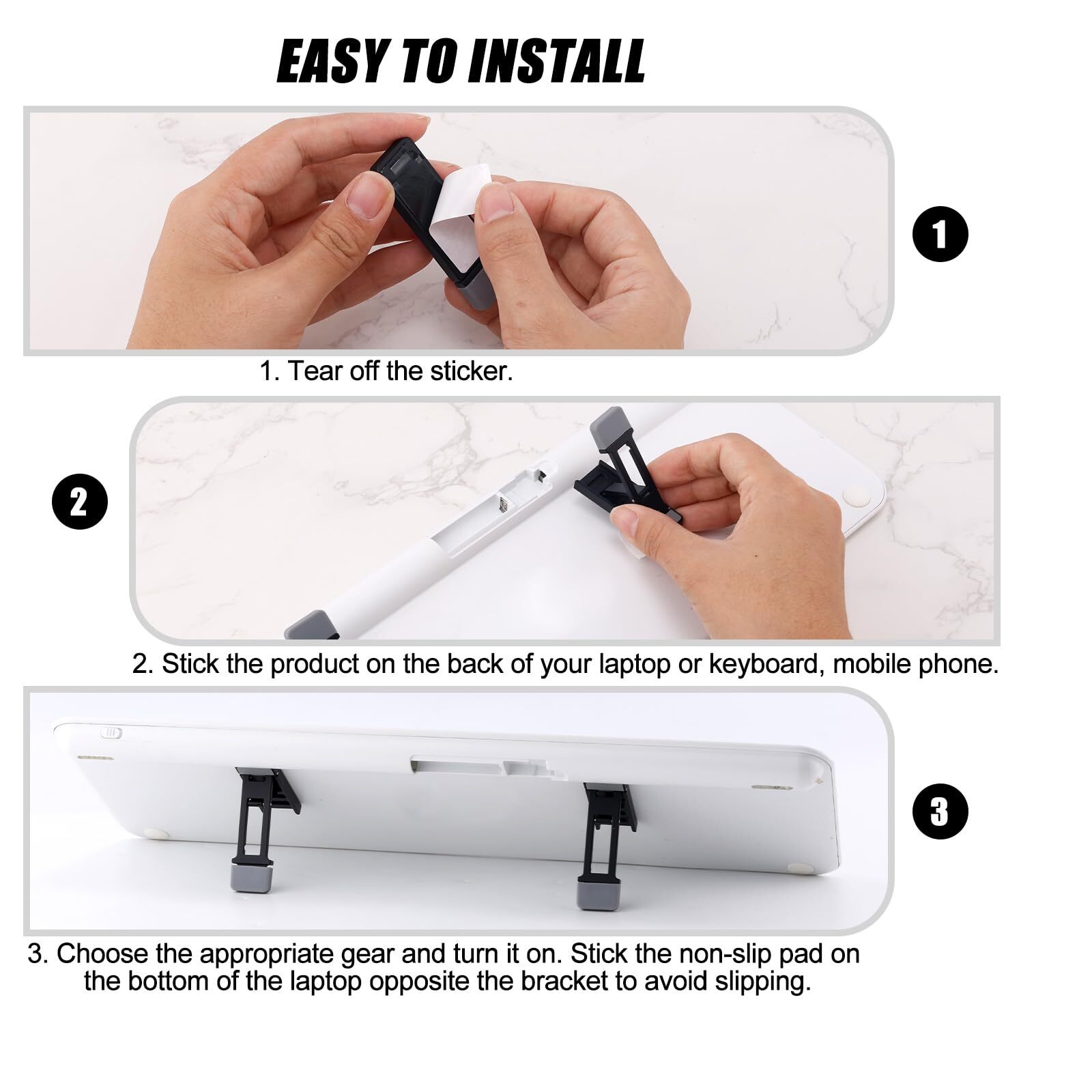 EASY TO INSTALL

1

1. Tear off the sticker.

2

2. Stick the product on the back of your laptop or keyboard, mobile phone.

3

3. Choose the appropriate gear and turn it on. Stick the non-slip pad on the bottom of the laptop opposite the bracket to avoid slipping.