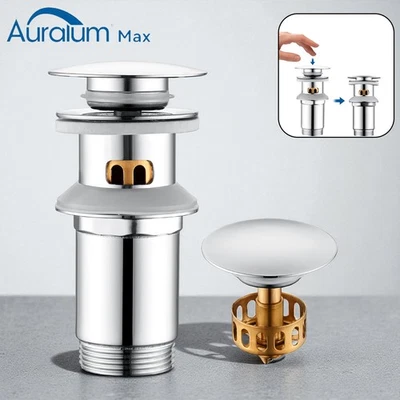 Auralum Max