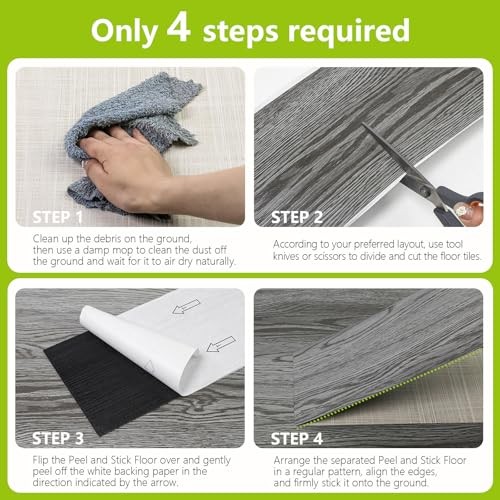 Only 4 steps required

STEP 1

Clean up the debris on the ground, then use a damp mop to clean the dust off the ground and wait for it to air dry naturally.

STEP 2

According to your preferred layout, use tool knives or scissors to divide and cut the floor tiles.

STEP 3

Flip the Peel and Stick Floor over and gently peel off the white backing paper in the direction indicated by the arrow.

STEP 4

Arrange the separated Peel and Stick Floor in a regular pattern, align the edges, and firmly stick it onto the ground.