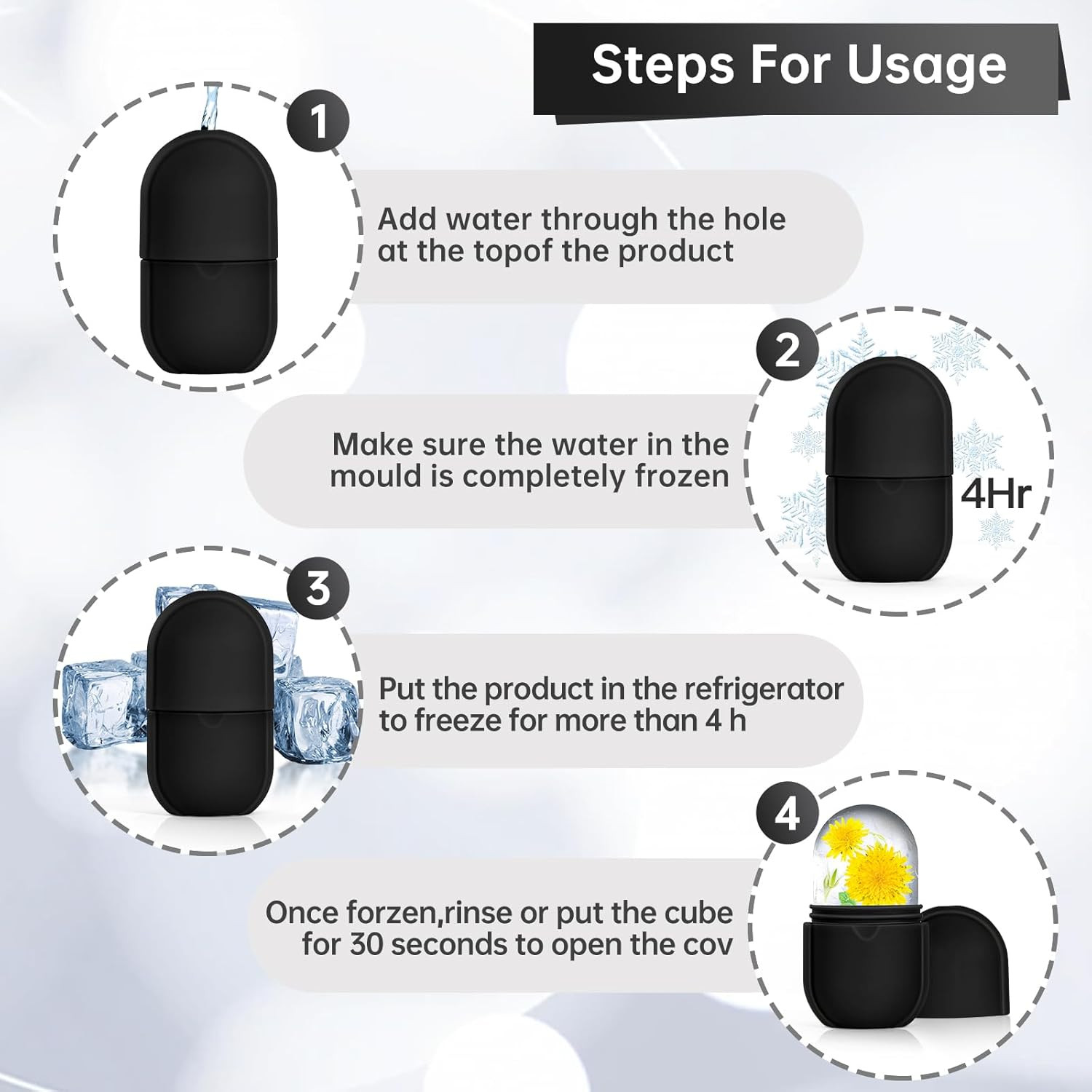 Steps For Usage

1

Add water through the hole at the topof the product

2

Make sure the water in the mould is completely frozen

4Hr

3

Put the product in the refrigerator to freeze for more than 4 h

4

Once forzen,rinse or put the cube for 30 seconds to open the cov