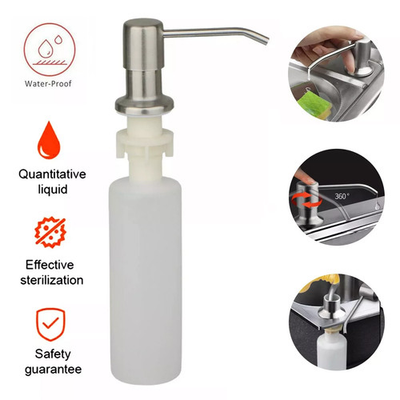 Water-Proof

Quantitative liquid

Effective sterilization

Safety guarantee

360°