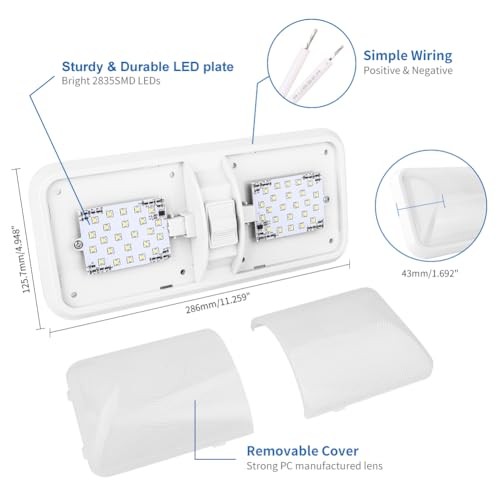 Sturdy & Durable LED plate
Bright 2835SMD LEDs

Simple Wiring
Positive & Negative

125.7mm/4.948"

286mm/11.259"

43mm/1.692"

Removable Cover
Strong PC manufactured lens